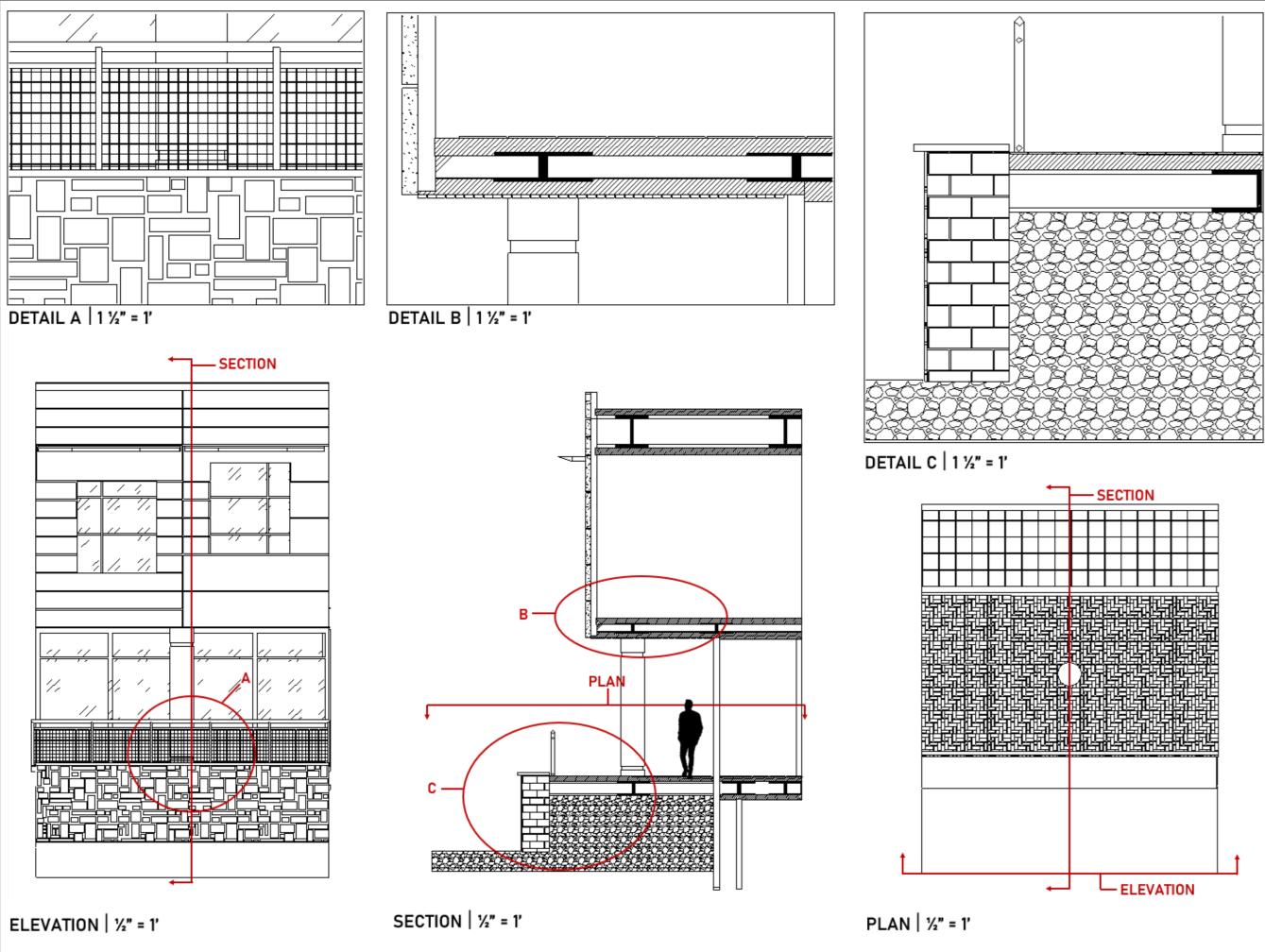 DETAIL A | 1 ½" = 1'

DETAIL B | 1 ½" = 1'

DETAIL C | 1 ½" = 1'

SECTION

A

ELEVATION | ½" = 1'

B

PLAN

C

SECTION | ½" = 1'

SECTION

ELEVATION

PLAN | ½" = 1'