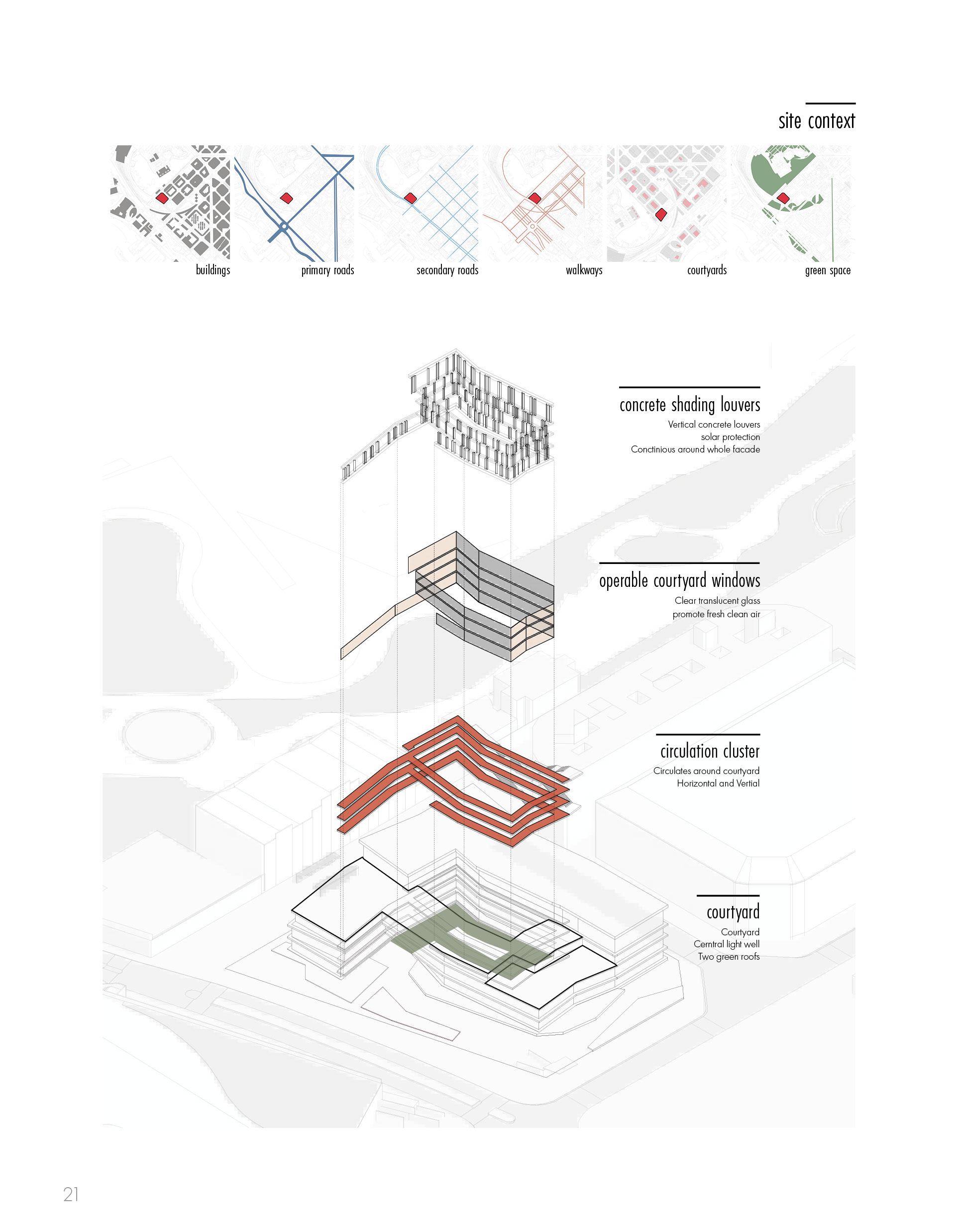 site context

buildings

primary roads

secondary roads

walkways

courtyards

green space

concrete shading louvers

Vertical concrete louvers
solar protection
Conctinious around whole facade

operable courtyard windows

Clear translucent glass
promote fresh clean air

circulation cluster

Circulates around courtyard
Horizontal and Vertial

courtyard

Courtyard
Cemtral light well
Two green roofs

21