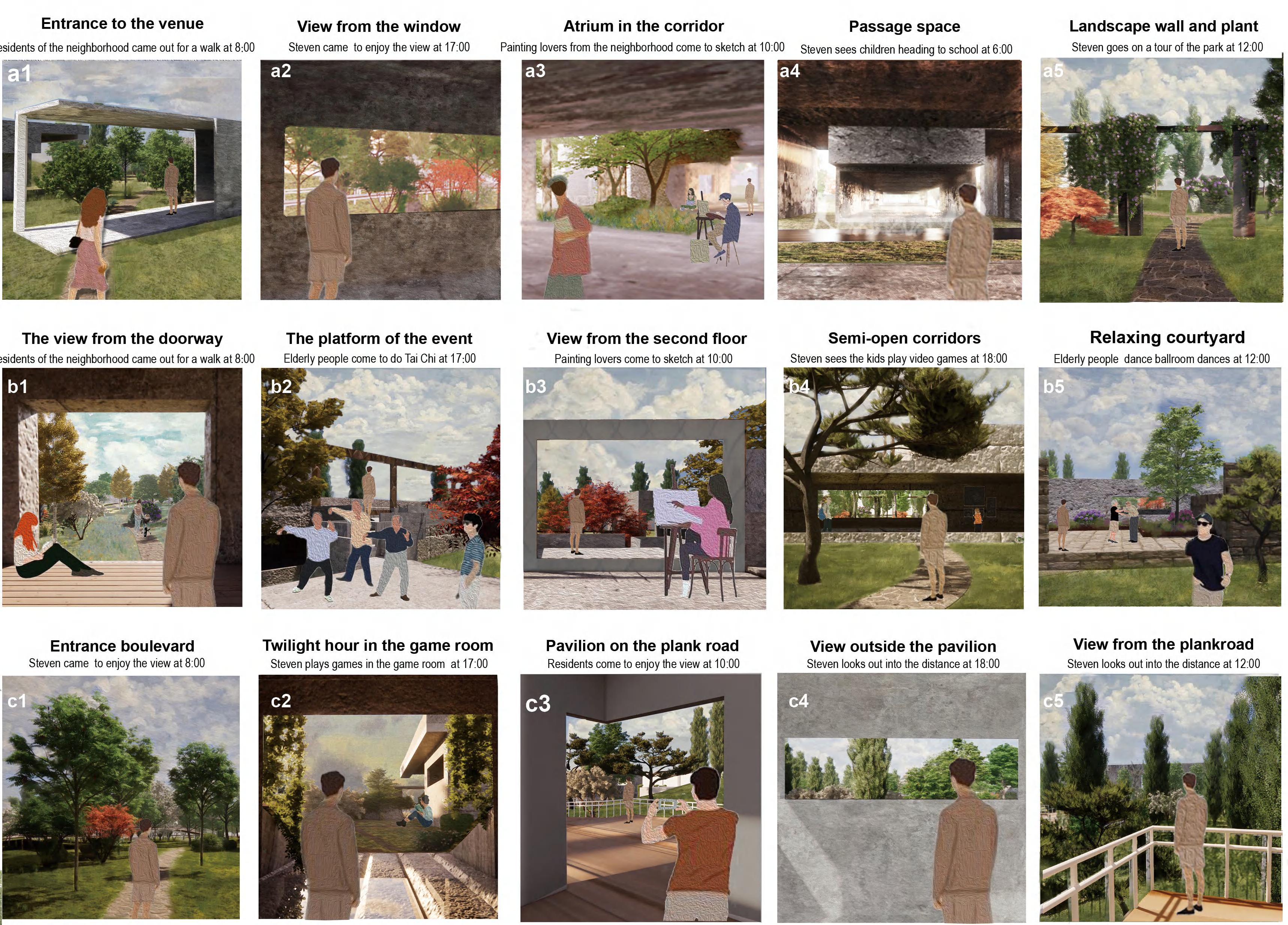 Entrance to the venue
esidents of the neighborhood came out for a walk at 8:00
a1

View from the window
Steven came to enjoy the view at 17:00
a2

Atrium in the corridor
Painting lovers from the neighborhood come to sketch at 10:00
a3

Passage space
Steven sees children heading to school at 6:00
a4

Landscape wall and plant
Steven goes on a tour of the park at 12:00
a5

The view from the doorway
esidents of the neighborhood came out for a walk at 8:00
b1

The platform of the event
Elderly people come to do Tai Chi at 17:00
b2

View from the second floor
Painting lovers come to sketch at 10:00
b3

Semi-open corridors
Steven sees the kids play video games at 18:00
b4

Relaxing courtyard
Elderly people dance ballroom dances at 12:00
b5

Entrance boulevard
Steven came to enjoy the view at 8:00
c1

Twilight hour in the game room
Steven plays games in the game room at 17:00
c2

Pavilion on the plank road
Residents come to enjoy the view at 10:00
c3

View outside the pavilion
Steven looks out into the distance at 18:00
c4

View from the plankroad
Steven looks out into the distance at 12:00
c5