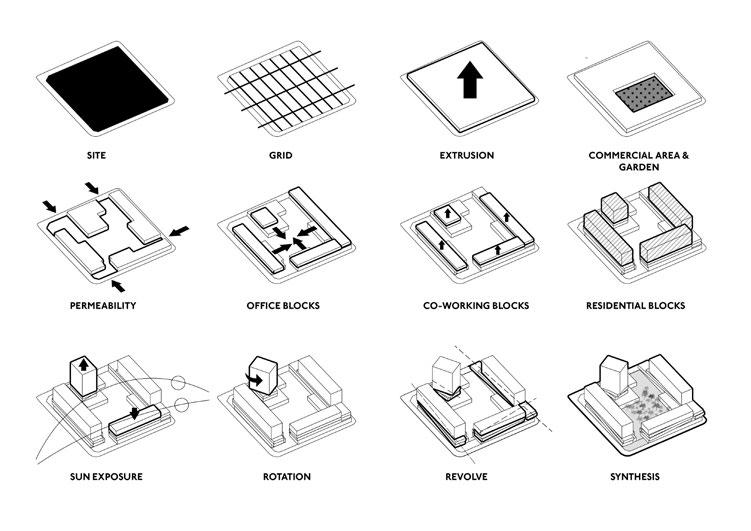 SITE

GRID

EXTRUSION

COMMERCIAL AREA & GARDEN

PERMEABILITY

OFFICE BLOCKS

CO-WORKING BLOCKS

RESIDENTIAL BLOCKS

SUN EXPOSURE

ROTATION

REVOLVE

SYNTHESIS