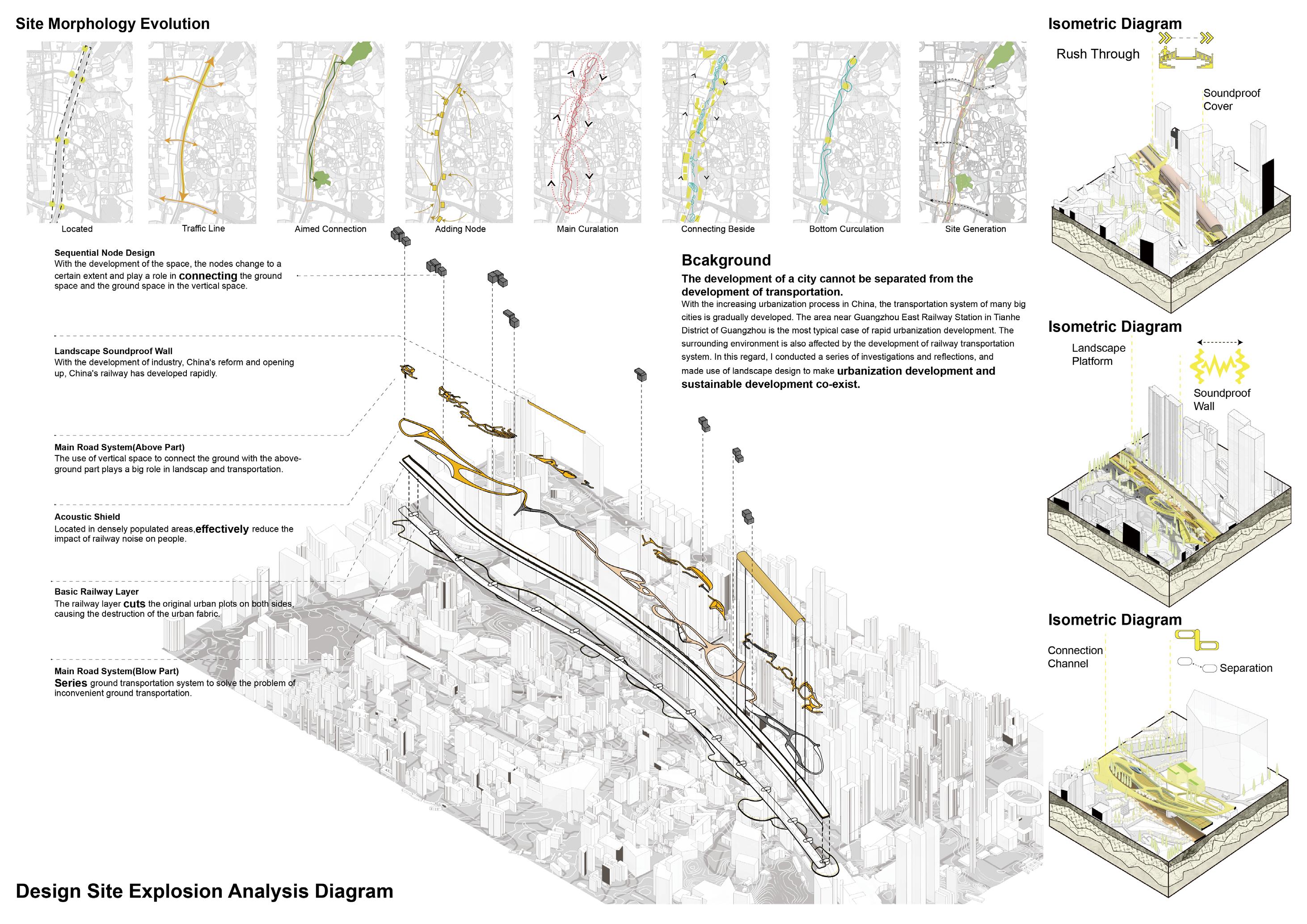 Site Morphology Evolution

Located

Traffic Line

Aimed Connection

Adding Node

Main Curalation

Connecting Beside

Bottom Curculation

Site Generation

Sequential Node Design
With the development of the space, the nodes change to a certain extent and play a role in connecting the ground space and the ground space in the vertical space.

Landscape Soundproof Wall
With the development of industry, China's reform and opening up, China's railway has developed rapidly.

Main Road System(Above Part)
The use of vertical space to connect the ground with the above-ground part plays a big role in landscap and transportation.

Acoustic Shield
Located in densely populated areas,effectively reduce the impact of railway noise on people.

Basic Railway Layer
The railway layer cuts the original urban plots on both sides, causing the destruction of the urban fabric.

Main Road System(Blow Part)
Series ground transportation system to solve the problem of inconvenient ground transportation.

Bcakground

The development of a city cannot be separated from the development of transportation.

With the increasing urbanization process in China, the transportation system of many big cities is gradually developed. The area near Guangzhou East Railway Station in Tianhe District of Guangzhou is the most typical case of rapid urbanization development. The surrounding environment is also affected by the development of railway transportation system. In this regard, I conducted a series of investigations and reflections, and made use of landscape design to make urbanization development and sustainable development co-exist.

Isometric Diagram

Rush Through

Soundproof Cover

Isometric Diagram

Landscape Platform

Soundproof Wall

Isometric Diagram

Connection Channel

Separation

Design Site Explosion Analysis Diagram