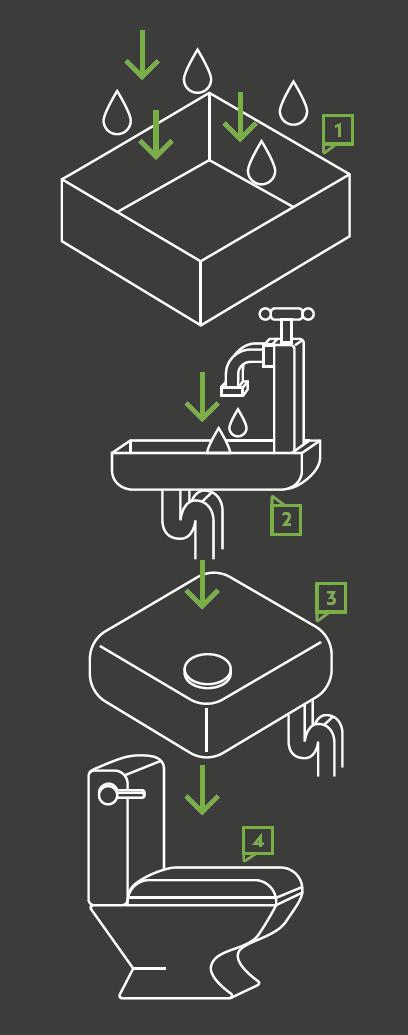 1

2

3

4