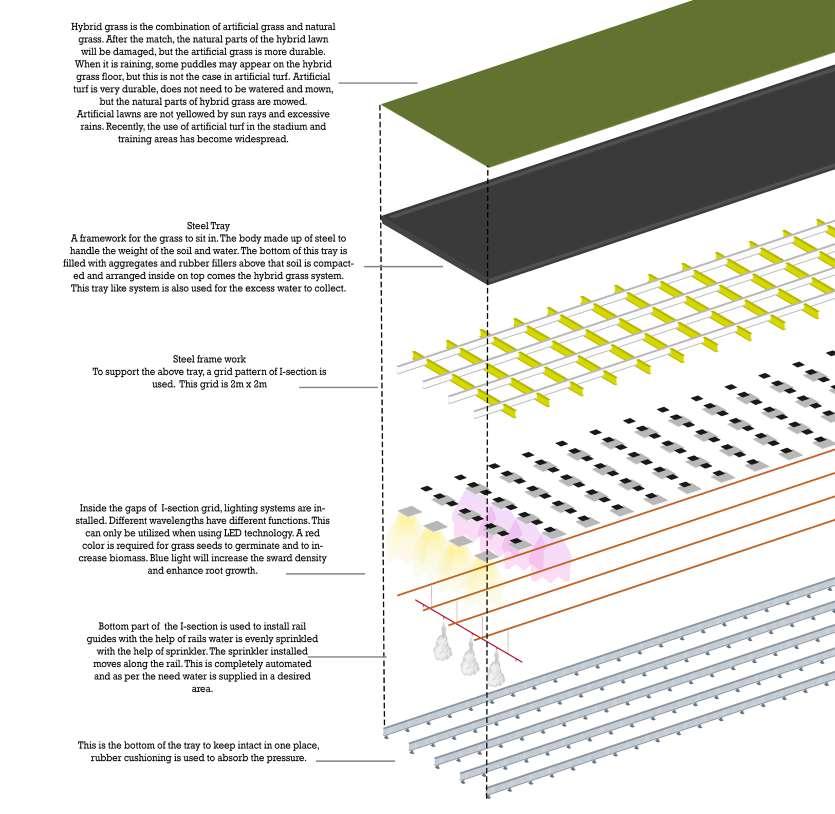 Hybrid grass is the combination of artificial grass and natural grass. After the match, the natural parts of the hybrid lawn will be damaged, but the artificial grass is more durable. When it is raining, some puddles may appear on the hybrid grass floor, but this is not the case in artificial turf. Artificial turf is very durable, does not need to be watered and mown, but the natural parts of hybrid grass are mowed. Artificial lawns are not yellowed by sun rays and excessive rains. Recently, the use of artificial turf in the stadium and training areas has become widespread.

Steel Tray
A framework for the grass to sit in. The body made up of steel to handle the weight of the soil and water. The bottom of this tray is filled with aggregates and rubber fillers above that soil is compacted and arranged inside on top comes the hybrid grass system. This tray like system is also used for the excess water to collect.

Steel frame work
To support the above tray, a grid pattern of I-section is used. This grid is 2m x 2m

Inside the gaps of I-section grid, lighting systems are installed. Different wavelengths have different functions. This can only be utilized when using LED technology. A red color is required for grass seeds to germinate and to increase biomass. Blue light will increase the sward density and enhance root growth.

Bottom part of the I-section is used to install rail guides with the help of rails water is evenly sprinkled with the help of sprinkler. The sprinkler installed moves along the rail. This is completely automated and as per the need water is supplied in a desired area.

This is the bottom of the tray to keep intact in one place, rubber cushioning is used to absorb the pressure.