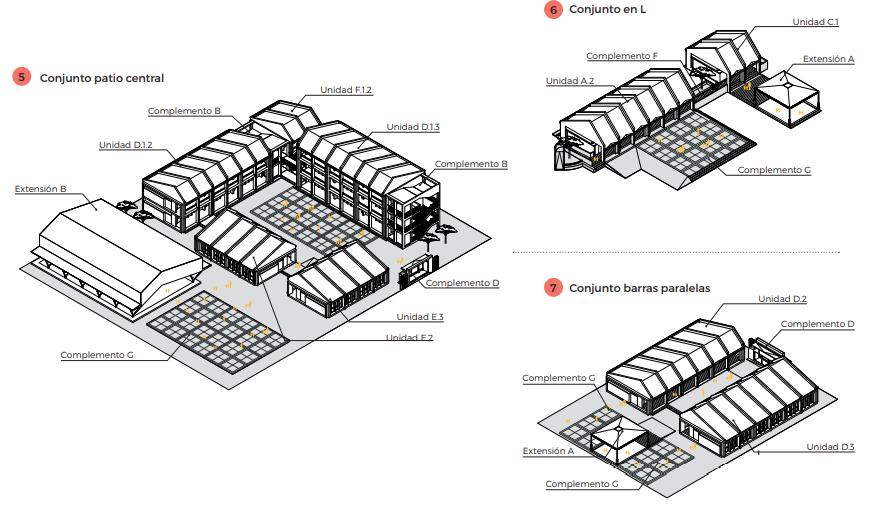 5 Conjunto patio central

Unidad F.1.2
Complemento B
Unidad D.1.3
Unidad D.1.2
Complemento B
Extensión B
Complemento D
Unidad E.3
Unidad E.2
Complemento G

6 Conjunto en L

Unidad C.1
Complemento F
Extensión A
Unidad A.2
Complemento G

7 Conjunto barras paralelas

Unidad D.2
Complemento D
Complemento G
Extensión A
Unidad D.3
Complemento G