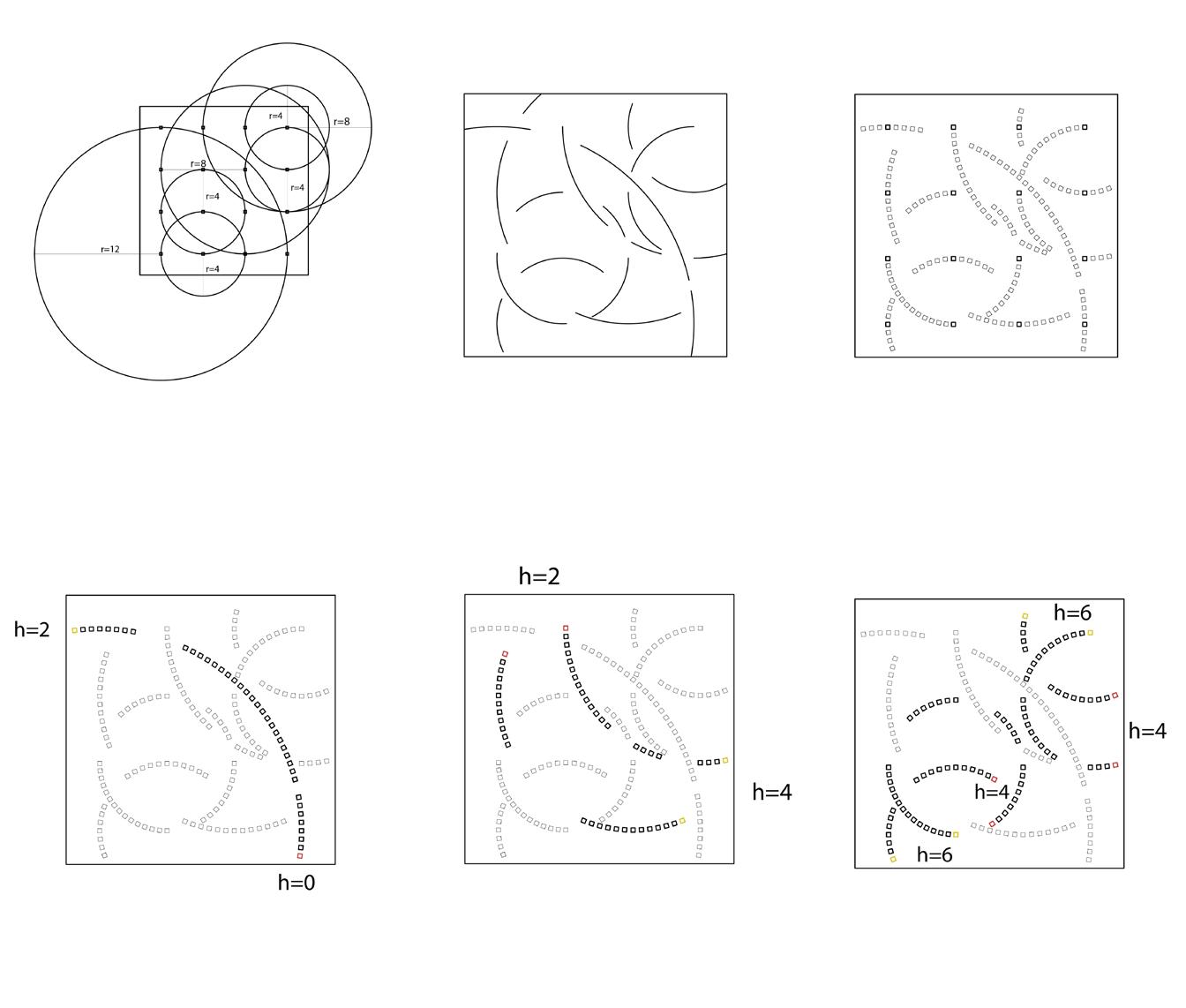 r=4
r=8
r=8
r=4
r=4
r=12
r=4

h=2
h=0

h=2
h=4

h=6
h=4
h=4
h=6