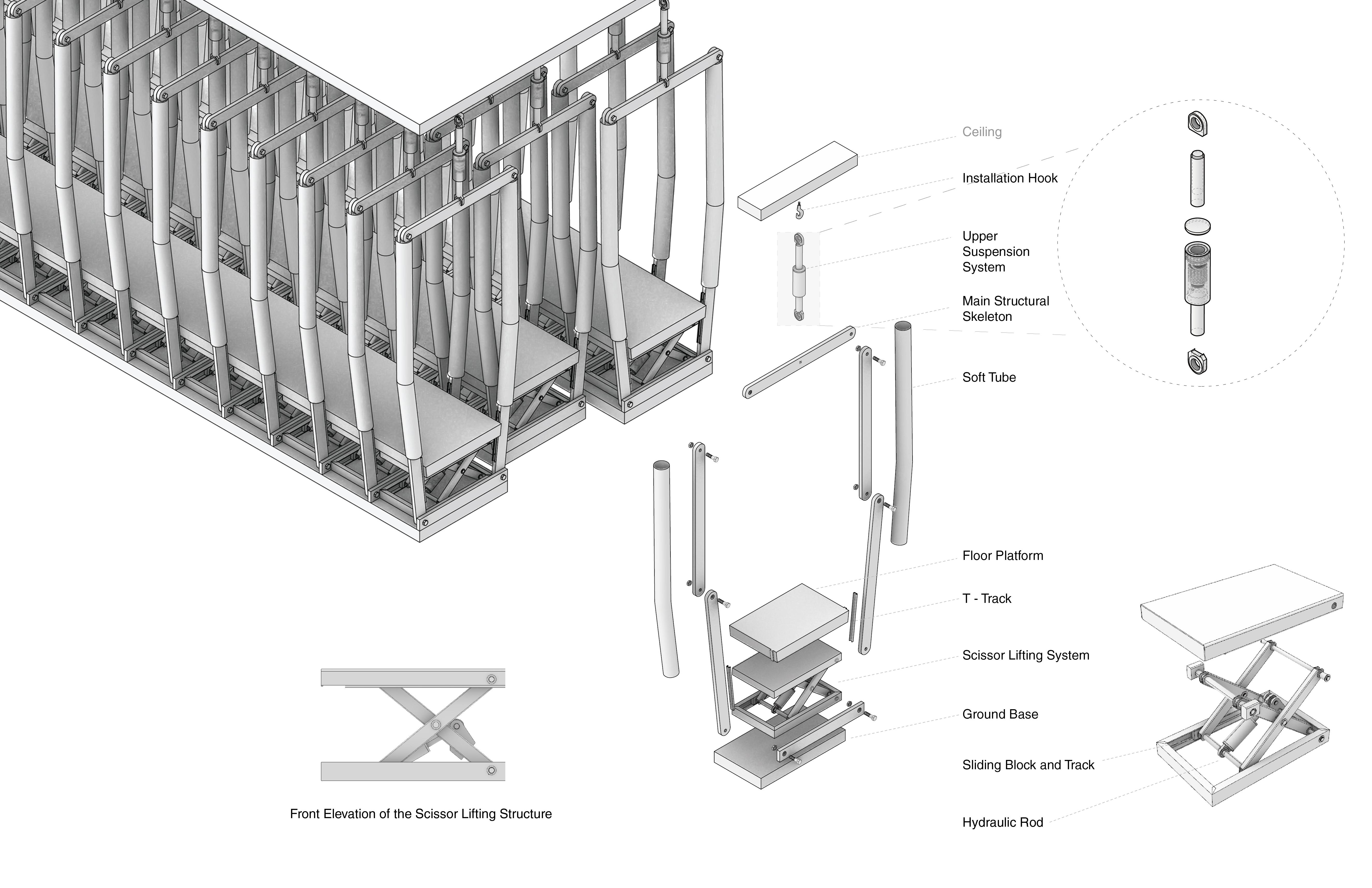 Ceiling

Installation Hook

Upper Suspension System

Main Structural Skeleton

Soft Tube

Floor Platform

T - Track

Scissor Lifting System

Ground Base

Sliding Block and Track

Hydraulic Rod

Front Elevation of the Scissor Lifting Structure