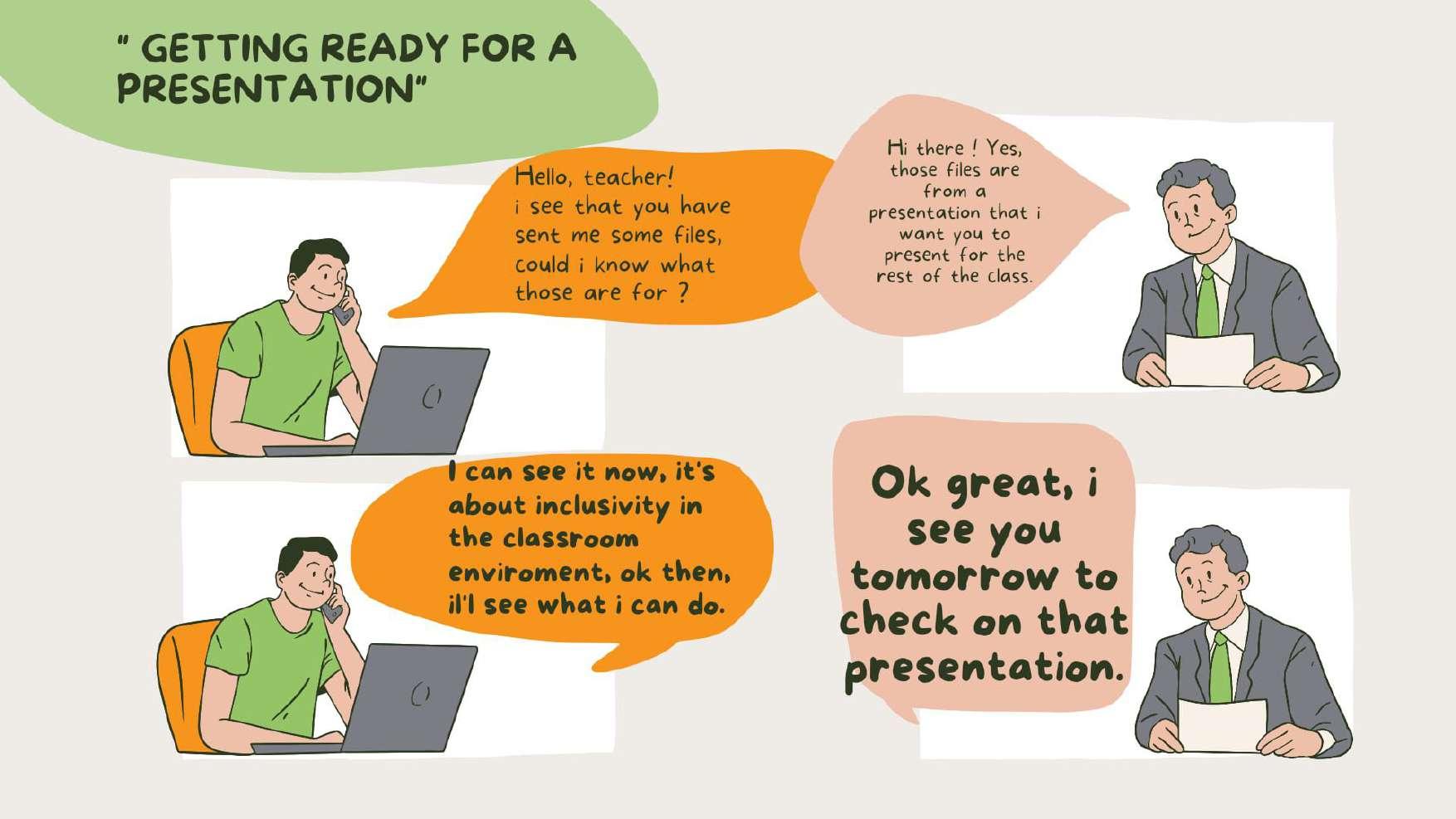 " GETTING READY FOR A PRESENTATION"

Hello, teacher!
i see that you have sent me some files, could i know what those are for ?

Hi there ! Yes, those files are from a presentation that i want you to present for the rest of the class.

I can see it now, it's about inclusivity in the classroom enviroment, ok then, il'l see what i can do.

Ok great, i see you tomorrow to check on that presentation.