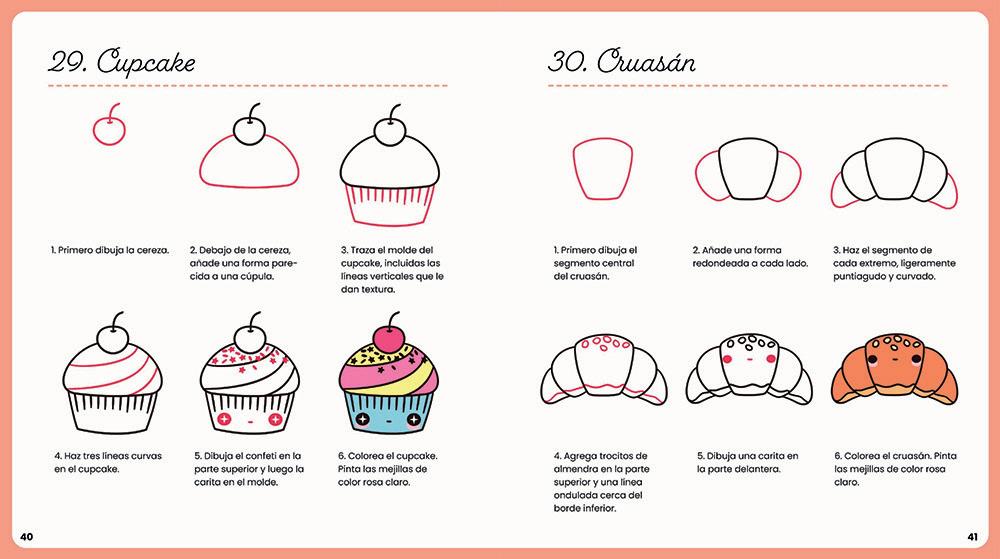 29. Cupcake

1. Primero dibuja la cereza.

2. Debajo de la cereza, añade una forma parecida a una cúpula.

3. Traza el molde del cupcake, incluidas las líneas verticales que le dan textura.

4. Haz tres líneas curvas en el cupcake.

5. Dibuja el confeti en la parte superior y luego la carita en el molde.

6. Colorea el cupcake. Pinta las mejillas de color rosa claro.

40

30. Cruasán

1. Primero dibuja el segmento central del cruasán.

2. Añade una forma redondeada a cada lado.

3. Haz el segmento de cada extremo, ligeramente puntiagudo y curvado.

4. Agrega trocitos de almendra en la parte superior y una línea ondulada cerca del borde inferior.

5. Dibuja una carita en la parte delantera.

6. Colorea el cruasán. Pinta las mejillas de color rosa claro.

41