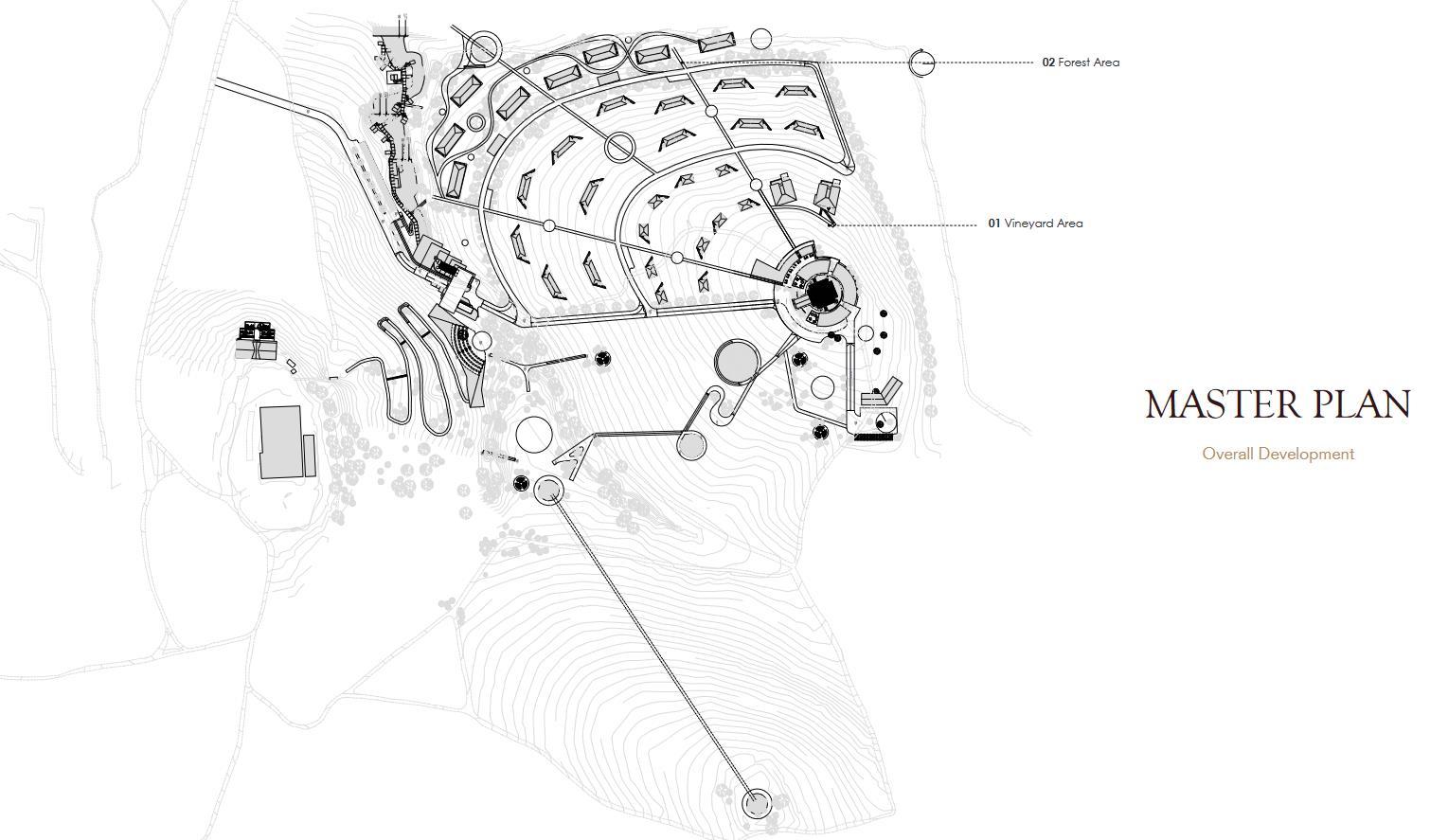 02 Forest Area

01 Vineyard Area

MASTER PLAN

Overall Development