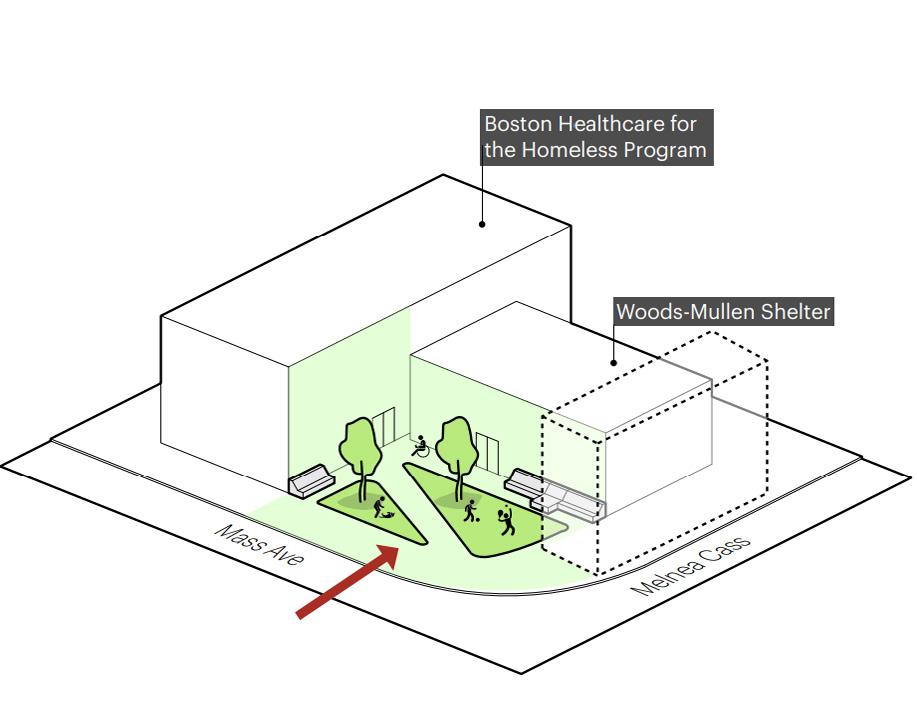 Boston Healthcare for the Homeless Program

Woods-Mullen Shelter

Mass Ave

Melnea Cass