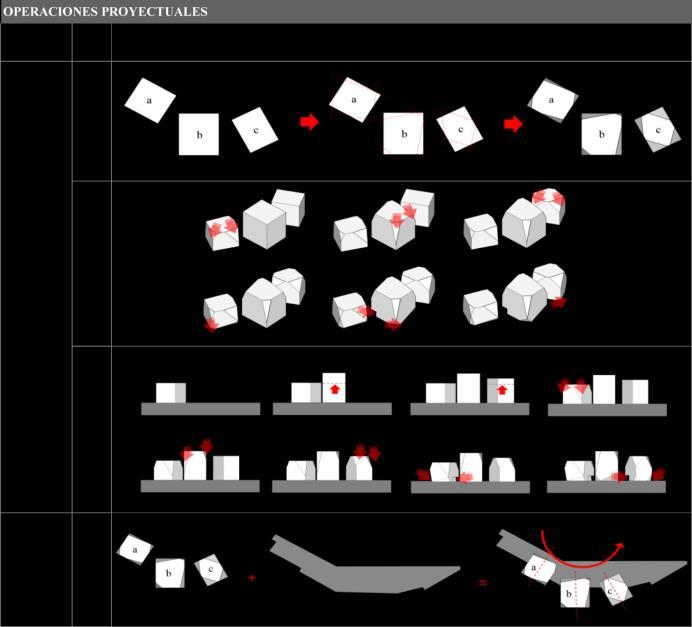 OPERACIONES PROYECTUALES

a b c

a b c

a b c

a b c + =

a b c