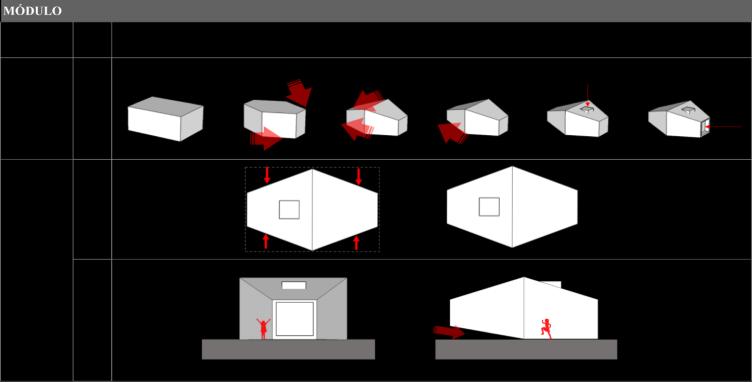 MÓDULO