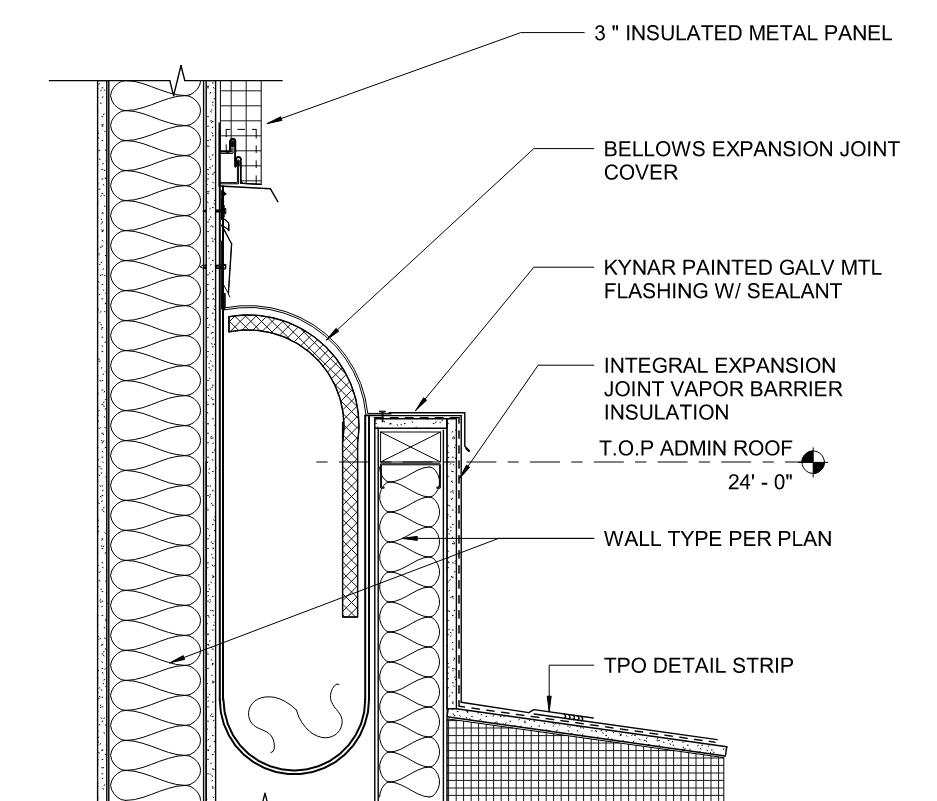 3 " INSULATED METAL PANEL

BELLOWS EXPANSION JOINT COVER

KYNAR PAINTED GALV MTL FLASHING W/ SEALANT

INTEGRAL EXPANSION JOINT VAPOR BARRIER INSULATION

T.O.P ADMIN ROOF
24' - 0"

WALL TYPE PER PLAN

TPO DETAIL STRIP