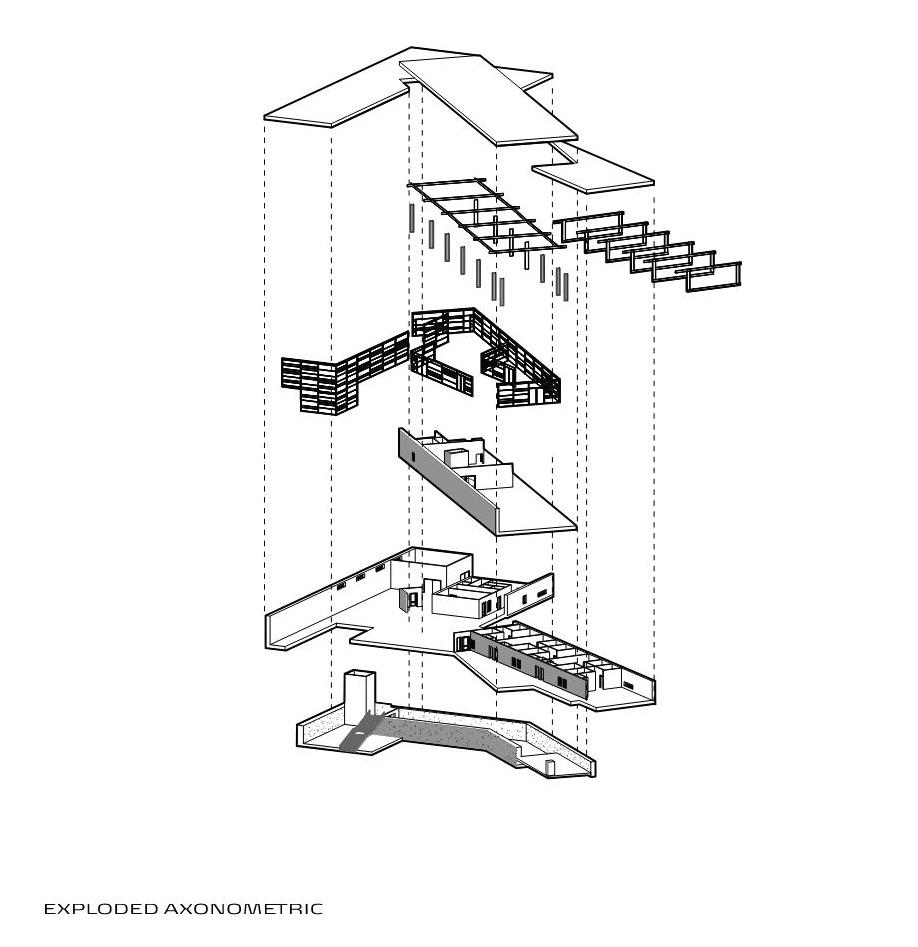 EXPLODED AXONOMETRIC