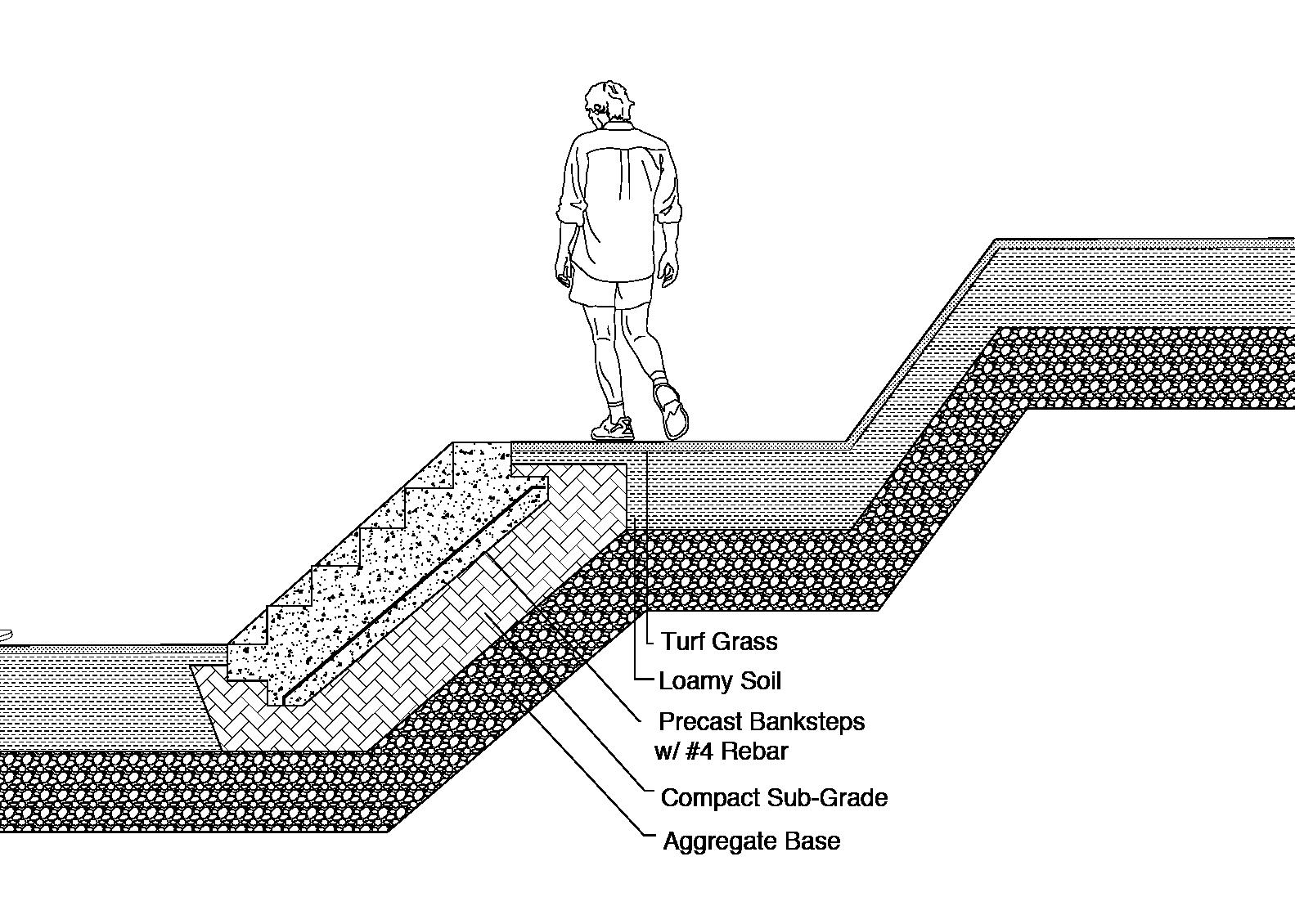 Turf Grass
Loamy Soil
Precast Banksteps w/ #4 Rebar
Compact Sub-Grade
Aggregate Base