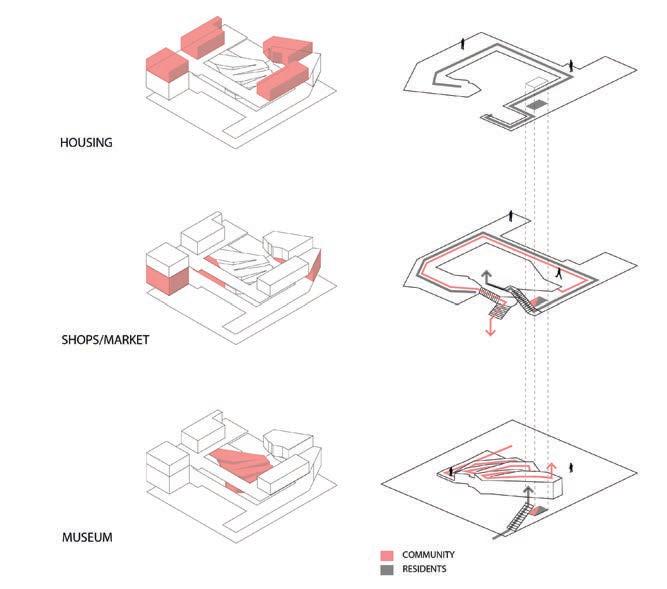 HOUSING

SHOPS/MARKET

MUSEUM

COMMUNITY
RESIDENTS