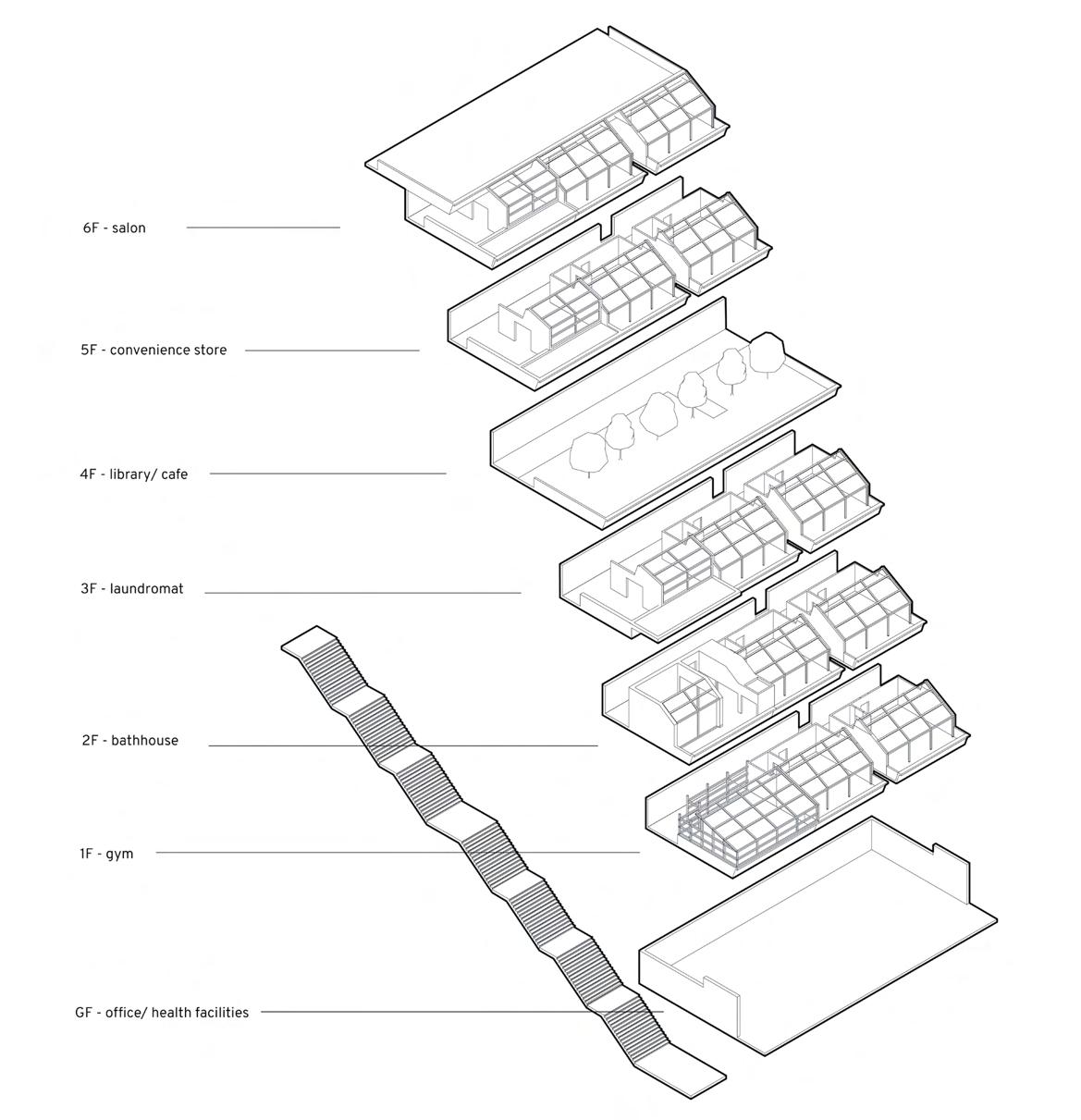 6F - salon

5F - convenience store

4F - library/ cafe

3F - laundromat

2F - bathhouse

1F - gym

GF - office/ health facilities