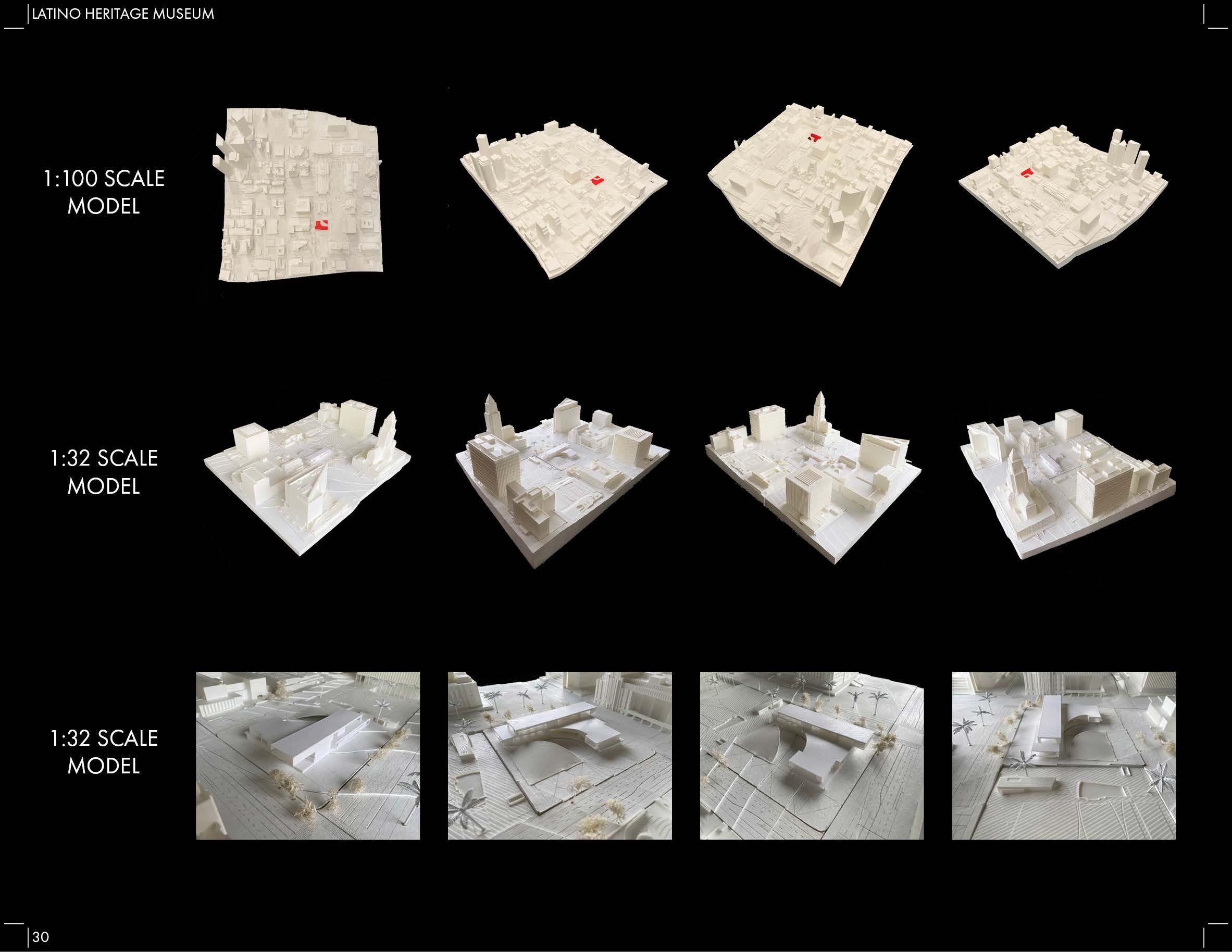 LATINO HERITAGE MUSEUM

1:100 SCALE MODEL

1:32 SCALE MODEL

1:32 SCALE MODEL

30