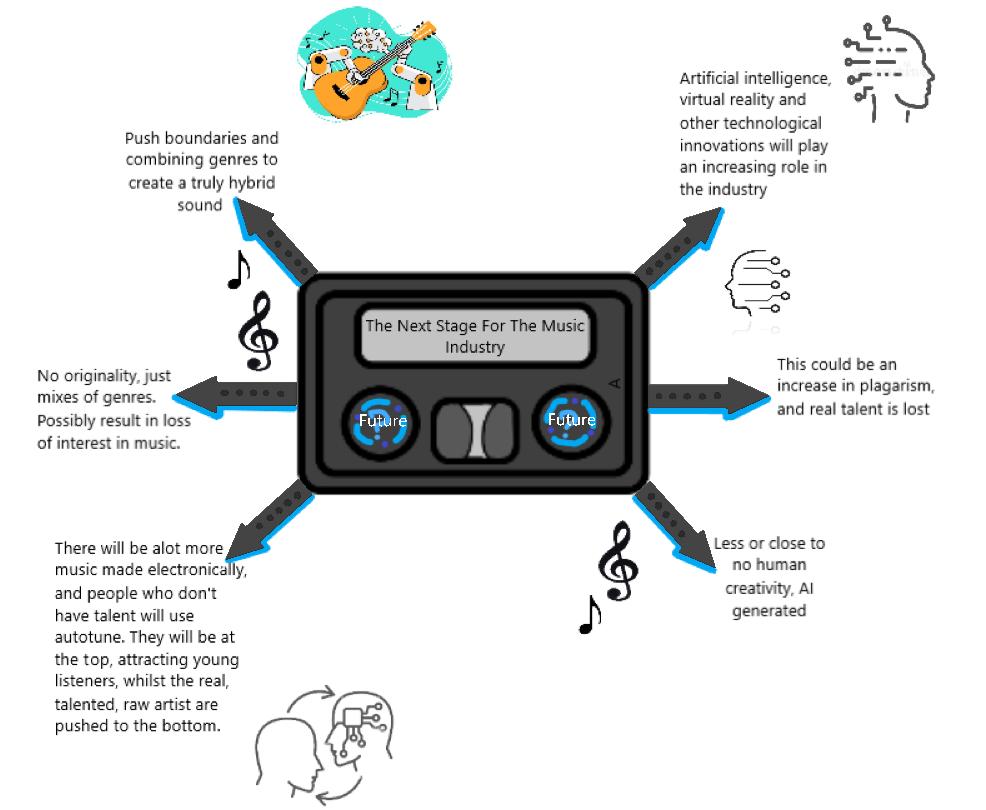 Push boundaries and combining genres to create a truly hybrid sound

Artificial intelligence, virtual reality and other technological innovations will play an increasing role in the industry

The Next Stage For The Music Industry

Future

Future

A

No originality, just mixes of genres. Possibly result in loss of interest in music.

This could be an increase in plagarism, and real talent is lost

There will be alot more music made electronically, and people who don't have talent will use autotune. They will be at the top, attracting young listeners, whilst the real, talented, raw artist are pushed to the bottom.

Less or close to no human creativity, AI generated