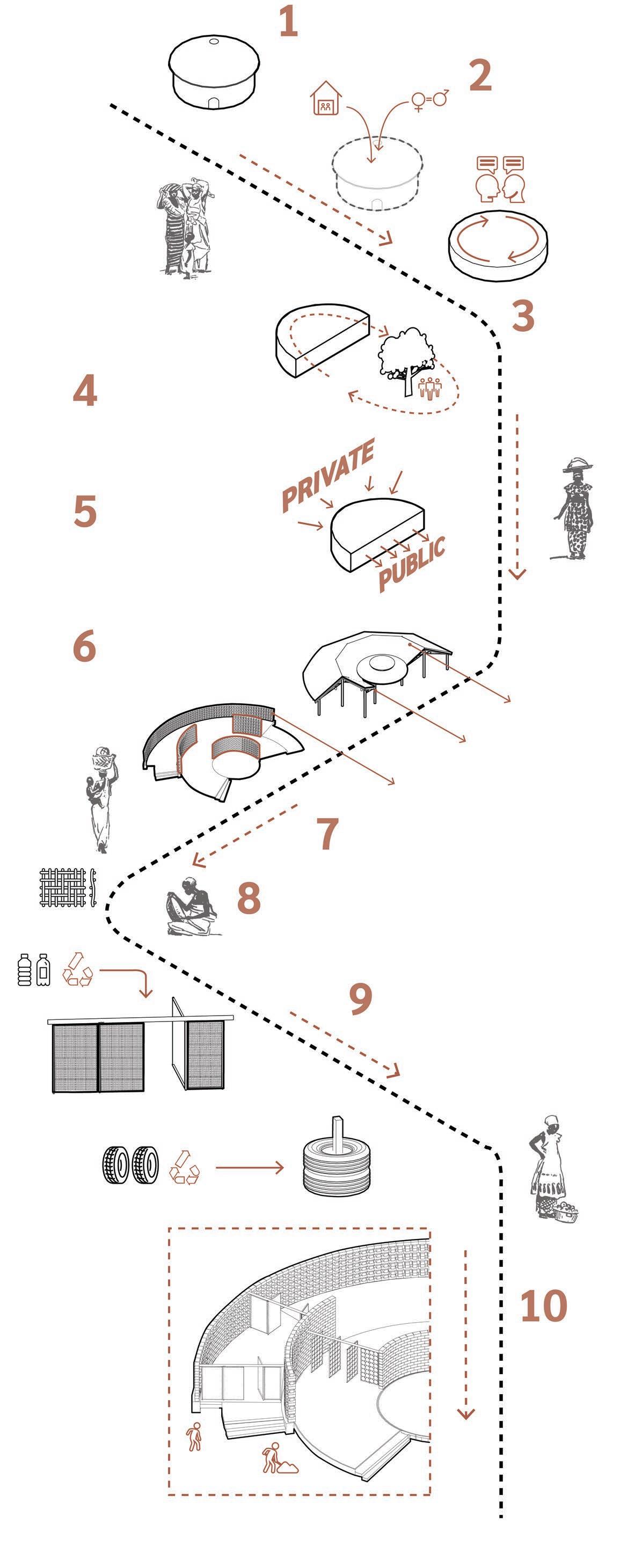 1

2

3

4

PRIVATE

5

PUBLIC

6

7

8

9

10