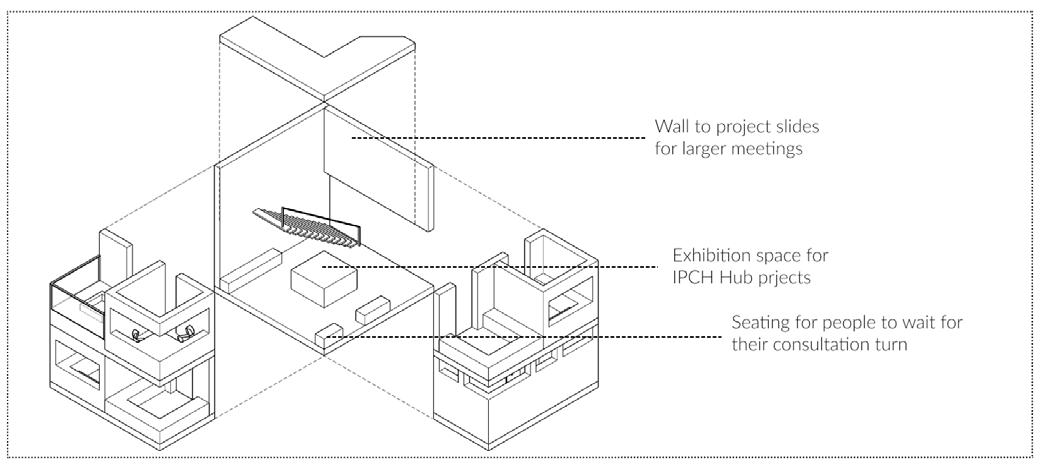 Wall to project slides for larger meetings

Exhibition space for IPCH Hub prjects

Seating for people to wait for their consultation turn