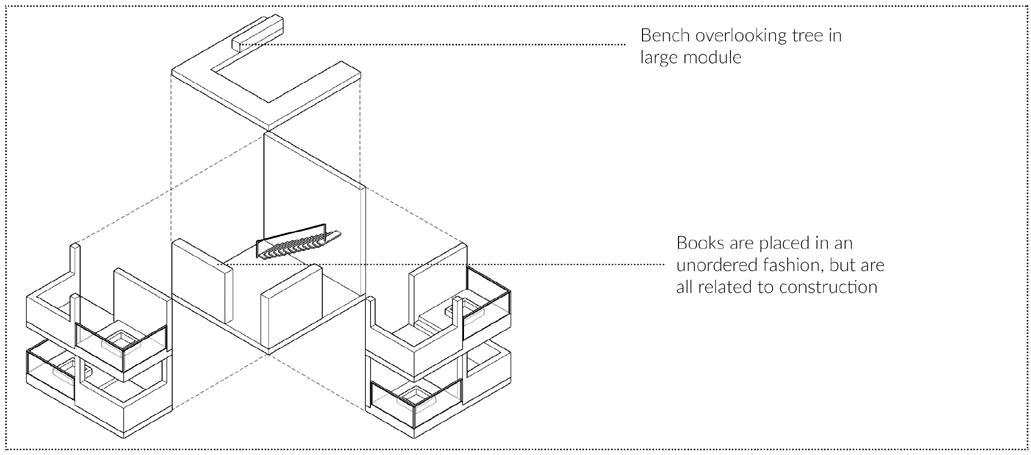 Bench overlooking tree in large module

Books are placed in an unordered fashion, but are all related to construction