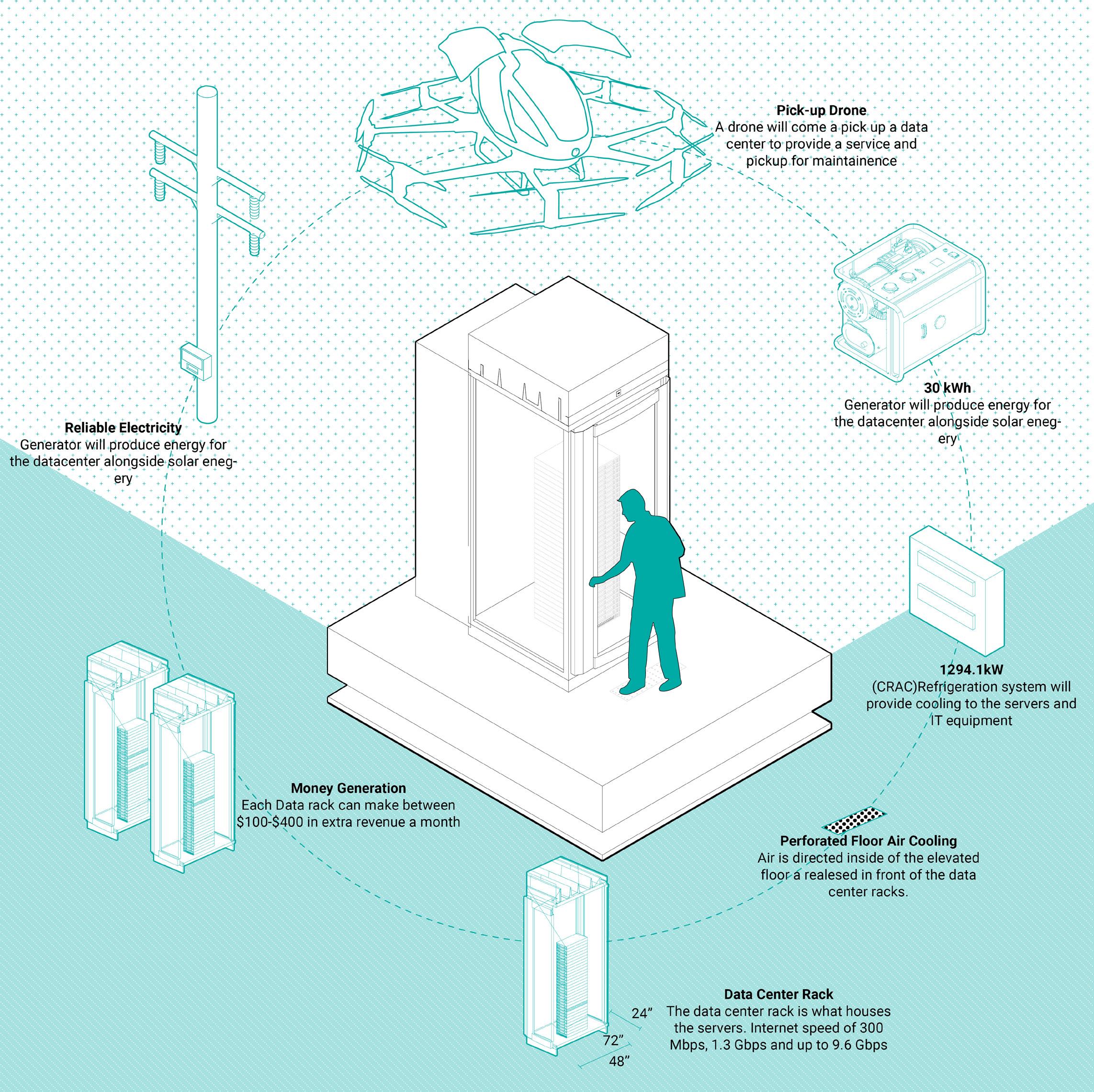 Pick-up Drone
A drone will come a pick up a data center to provide a service and pickup for maintainence

Reliable Electricity
Generator will produce energy for the datacenter alongside solar enegery

30 kWh
Generator will produce energy for the datacenter alongside solar enegery

1294.1kW
(CRAC)Refrigeration system will provide cooling to the servers and IT equipment

Money Generation
Each Data rack can make between $100-$400 in extra revenue a month

Perforated Floor Air Cooling
Air is directed inside of the elevated floor a realesed in front of the data center racks.

Data Center Rack
The data center rack is what houses the servers. Internet speed of 300 Mbps, 1.3 Gbps and up to 9.6 Gbps

24”
72”
48”