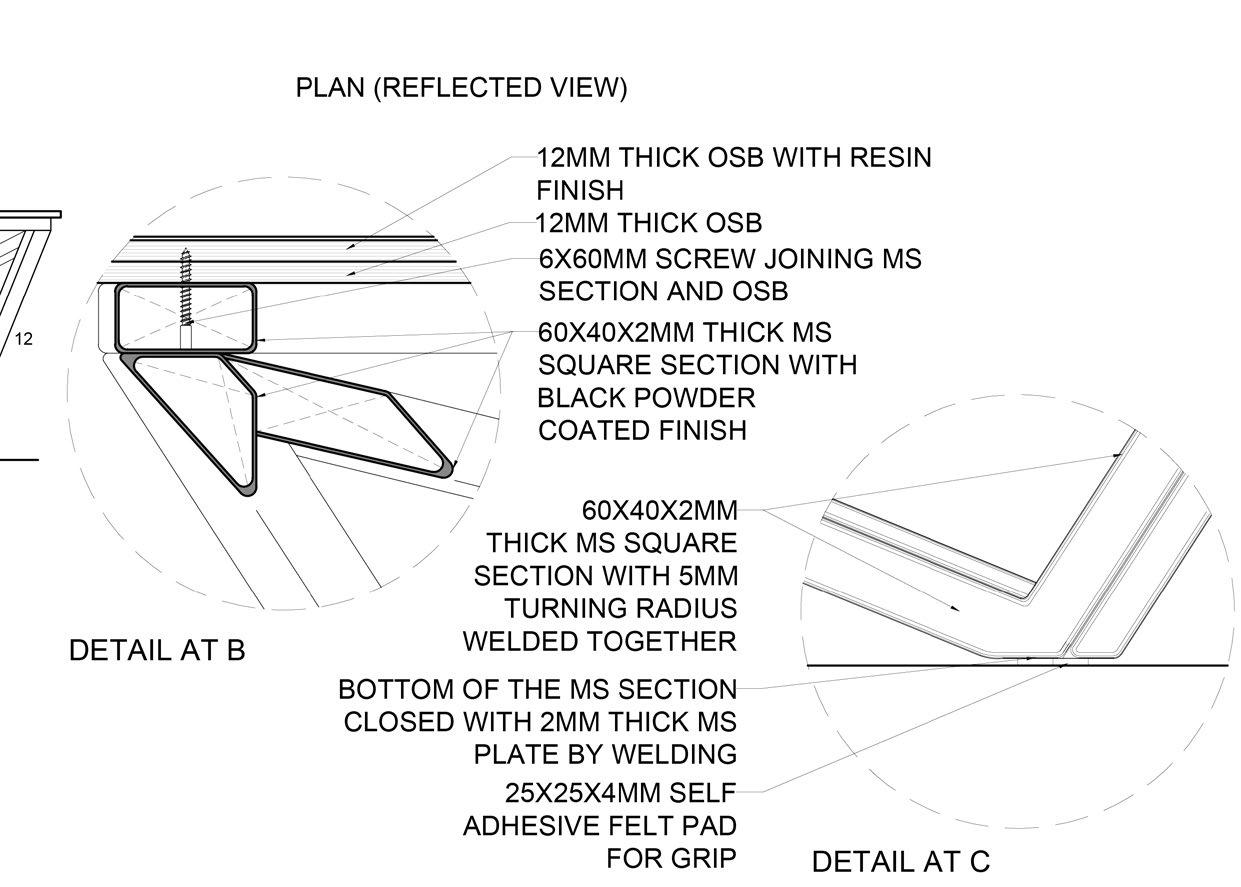 PLAN (REFLECTED VIEW)

12MM THICK OSB WITH RESIN FINISH
12MM THICK OSB
6X60MM SCREW JOINING MS SECTION AND OSB
60X40X2MM THICK MS SQUARE SECTION WITH BLACK POWDER COATED FINISH

12

DETAIL AT B

60X40X2MM THICK MS SQUARE SECTION WITH 5MM TURNING RADIUS WELDED TOGETHER

BOTTOM OF THE MS SECTION CLOSED WITH 2MM THICK MS PLATE BY WELDING

25X25X4MM SELF ADHESIVE FELT PAD FOR GRIP

DETAIL AT C