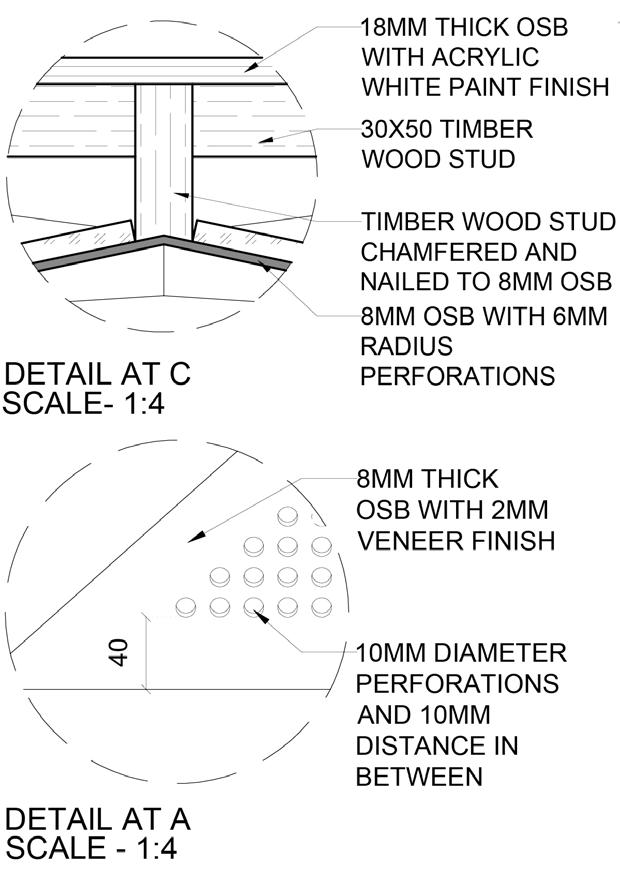 18MM THICK OSB WITH ACRYLIC WHITE PAINT FINISH

30X50 TIMBER WOOD STUD

TIMBER WOOD STUD CHAMFERED AND NAILED TO 8MM OSB

8MM OSB WITH 6MM RADIUS PERFORATIONS

DETAIL AT C
SCALE- 1:4

8MM THICK OSB WITH 2MM VENEER FINISH

40

10MM DIAMETER PERFORATIONS AND 10MM DISTANCE IN BETWEEN

DETAIL AT A
SCALE - 1:4