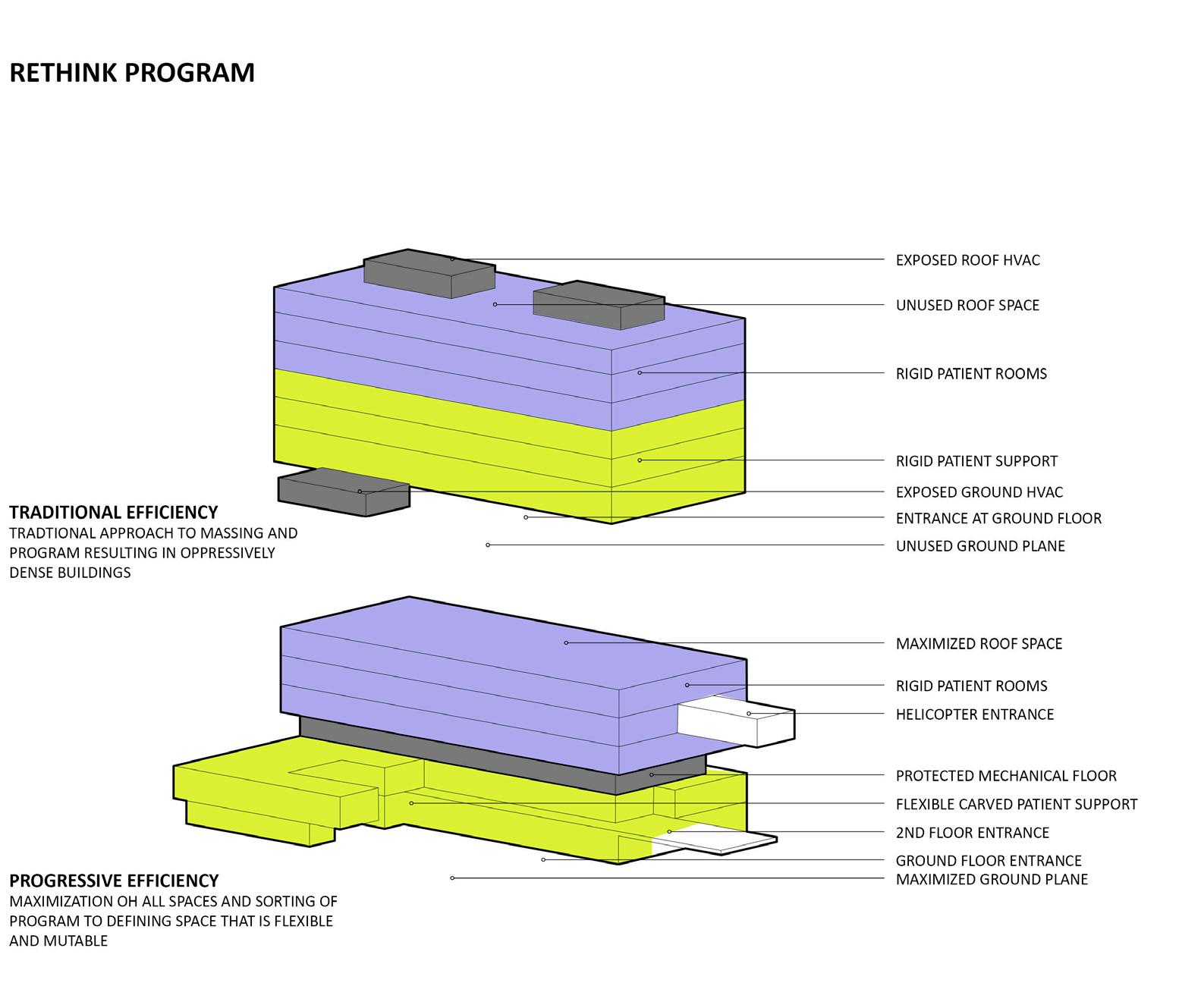 RETHINK PROGRAM

EXPOSED ROOF HVAC
UNUSED ROOF SPACE
RIGID PATIENT ROOMS
RIGID PATIENT SUPPORT
EXPOSED GROUND HVAC
ENTRANCE AT GROUND FLOOR
UNUSED GROUND PLANE

TRADITIONAL EFFICIENCY
TRADTIONAL APPROACH TO MASSING AND PROGRAM RESULTING IN OPPRESSIVELY DENSE BUILDINGS

MAXIMIZED ROOF SPACE
RIGID PATIENT ROOMS
HELICOPTER ENTRANCE
PROTECTED MECHANICAL FLOOR
FLEXIBLE CARVED PATIENT SUPPORT
2ND FLOOR ENTRANCE
GROUND FLOOR ENTRANCE
MAXIMIZED GROUND PLANE

PROGRESSIVE EFFICIENCY
MAXIMIZATION OH ALL SPACES AND SORTING OF PROGRAM TO DEFINING SPACE THAT IS FLEXIBLE AND MUTABLE