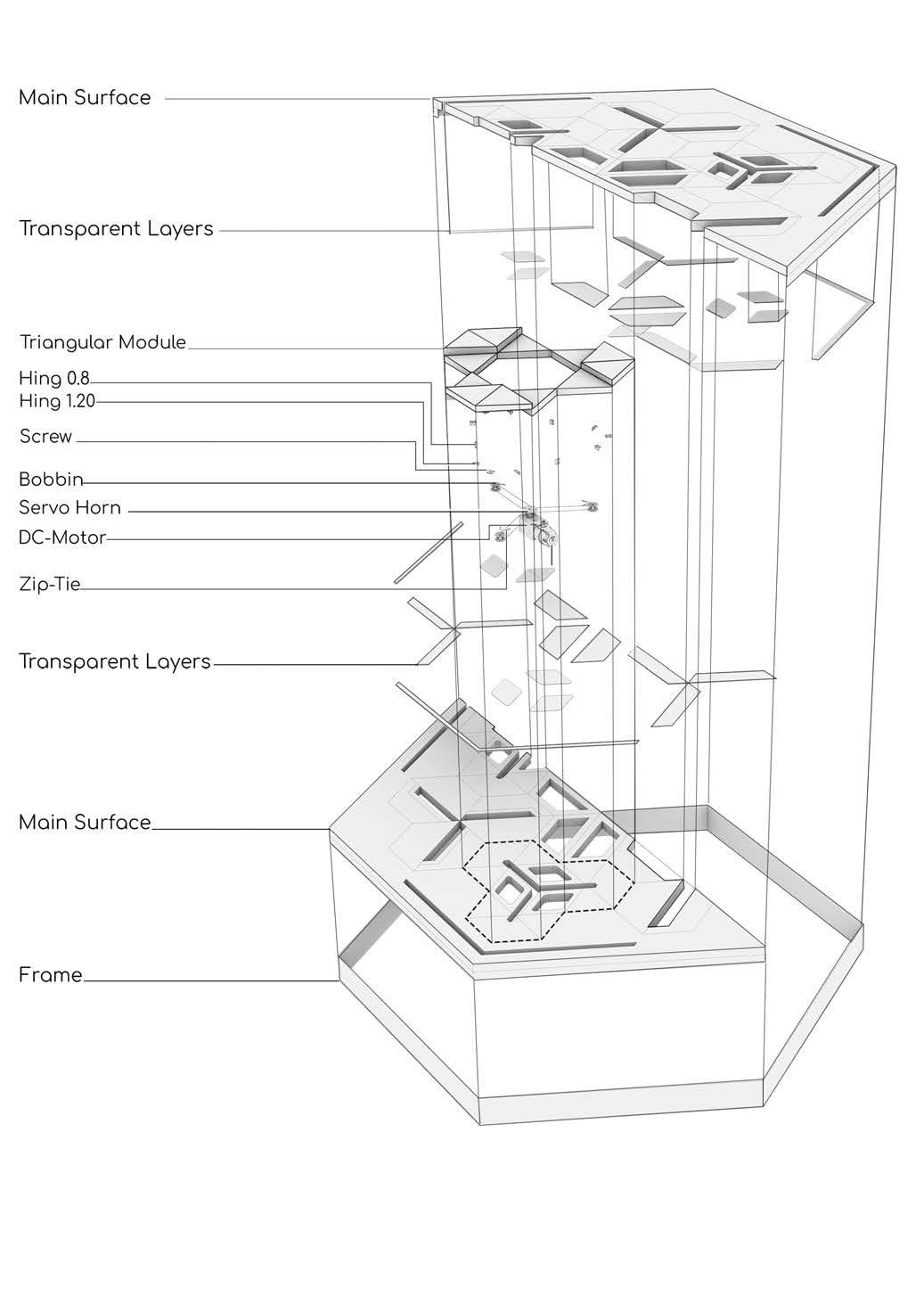 Main Surface

Transparent Layers

Triangular Module

Hing 0.8

Hing 1.20

Screw

Bobbin

Servo Horn

DC-Motor

Zip-Tie

Transparent Layers

Main Surface

Frame