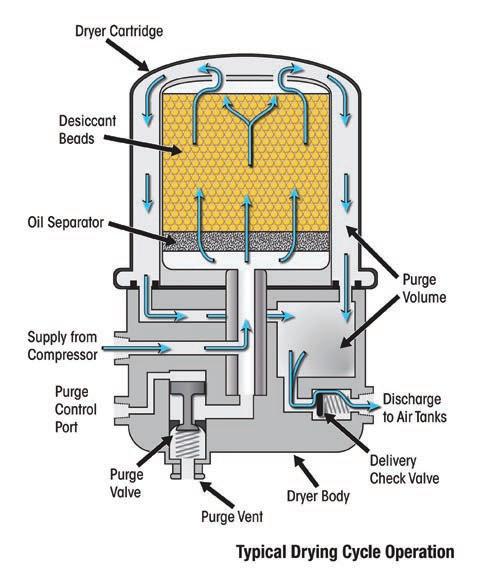 Dryer Cartridge

Desiccant Beads

Oil Separator

Purge Volume

Supply from Compressor

Purge Control Port

Discharge to Air Tanks

Purge Valve

Delivery Check Valve

Dryer Body

Purge Vent

Typical Drying Cycle Operation