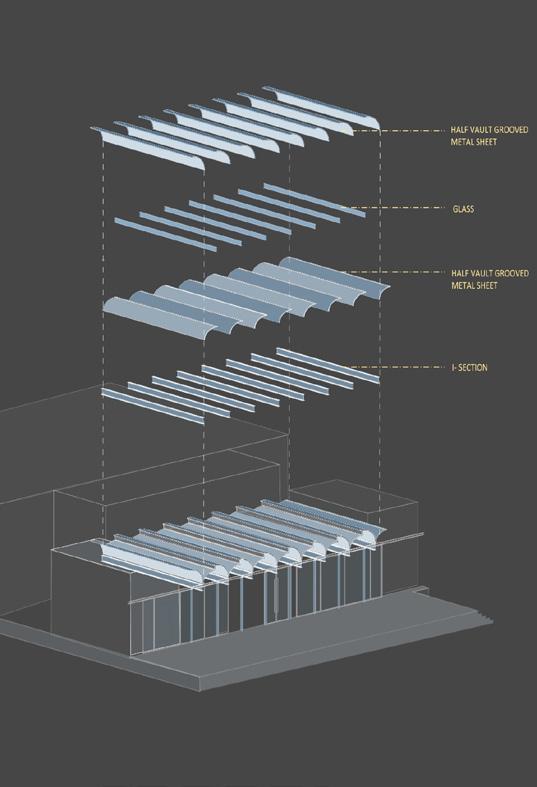 HALF VAULT GROOVED METAL SHEET

GLASS

HALF VAULT GROOVED METAL SHEET

I- SECTION