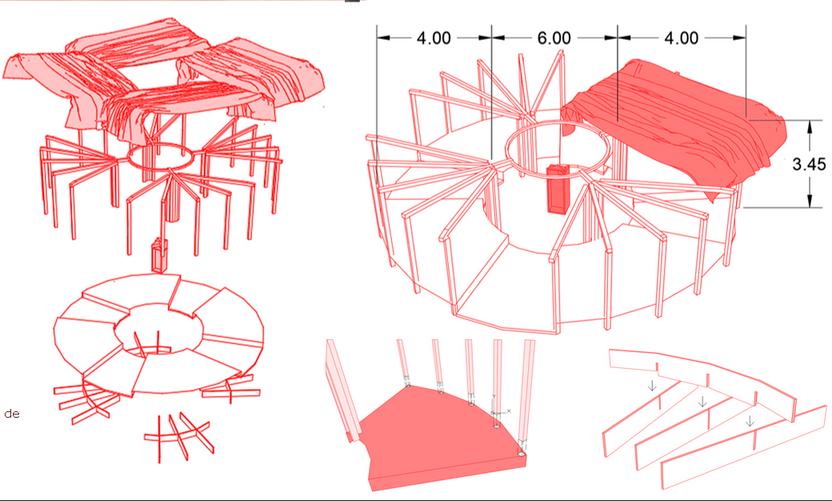 4.00
6.00
4.00
3.45
de