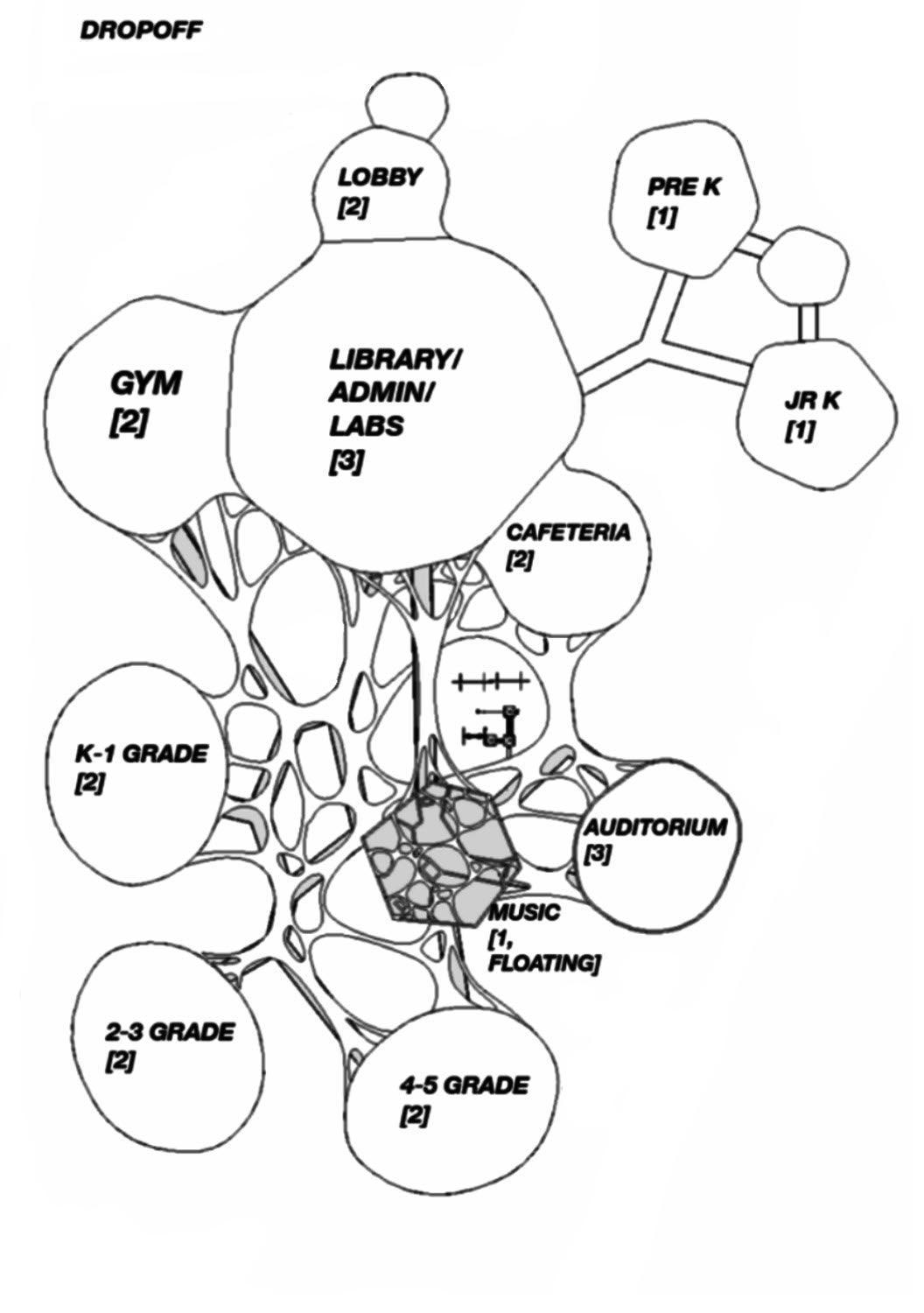 DROPOFF

LOBBY
[2]

PRE K
[1]

GYM
[2]

LIBRARY/
ADMIN/
LABS
[3]

JR K
[1]

CAFETERIA
[2]

K-1 GRADE
[2]

AUDITORIUM
[3]

MUSIC
[1,
FLOATING]

2-3 GRADE
[2]

4-5 GRADE
[2]