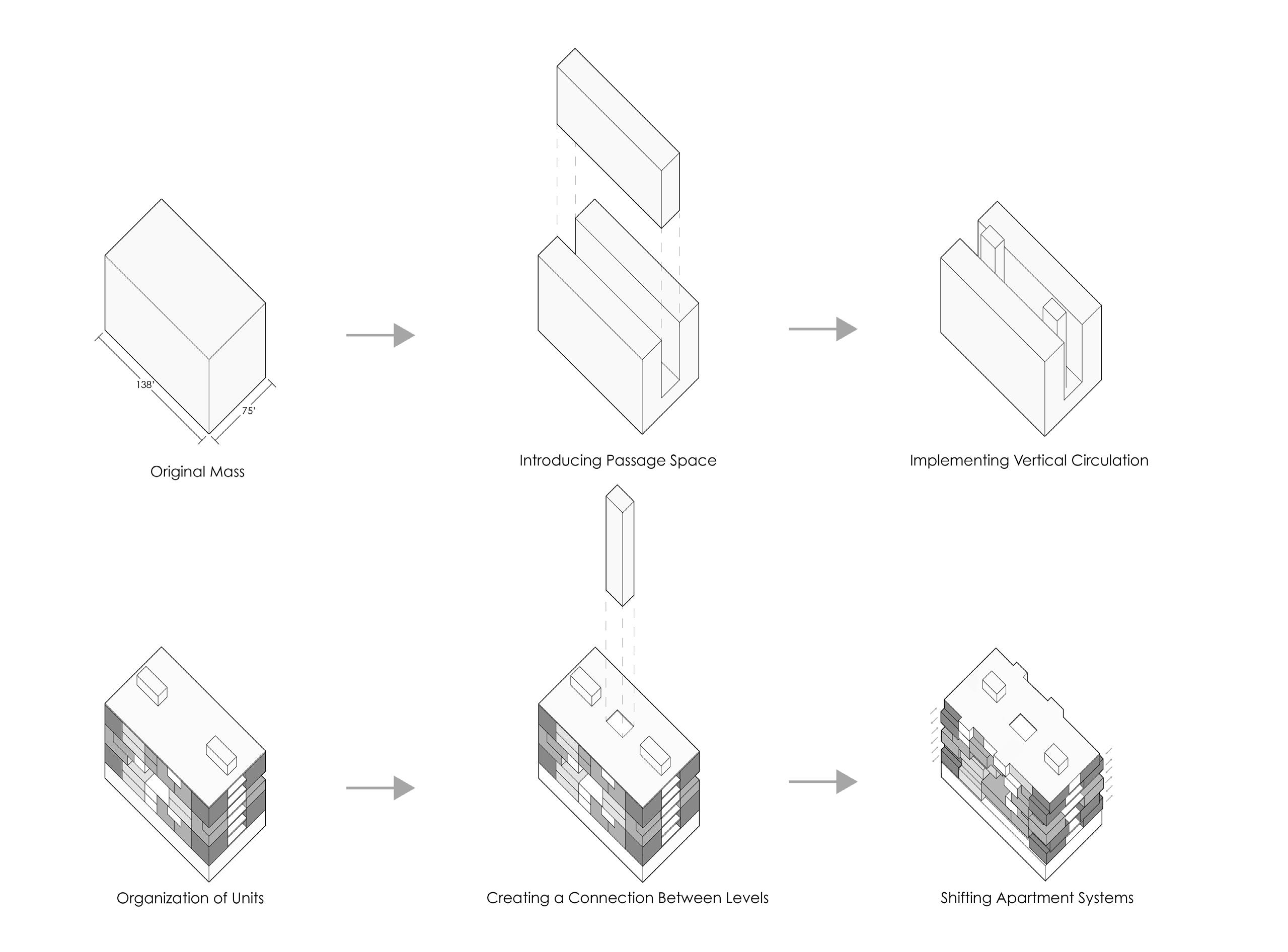 138'

75'

Original Mass

Introducing Passage Space

Implementing Vertical Circulation

Organization of Units

Creating a Connection Between Levels

Shifting Apartment Systems