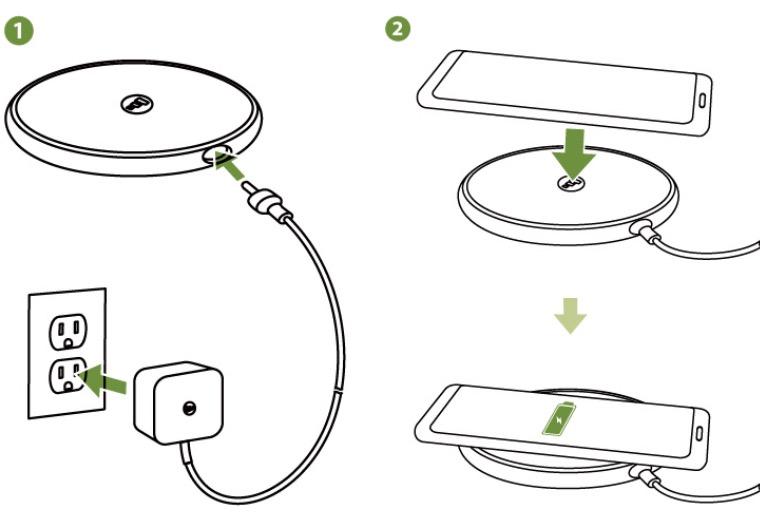 1

2