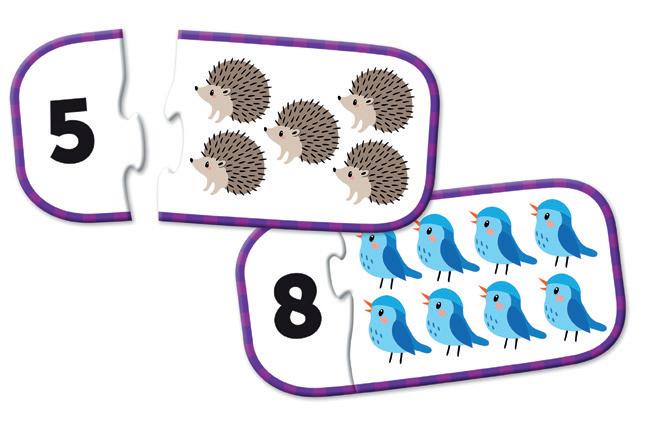 5

8