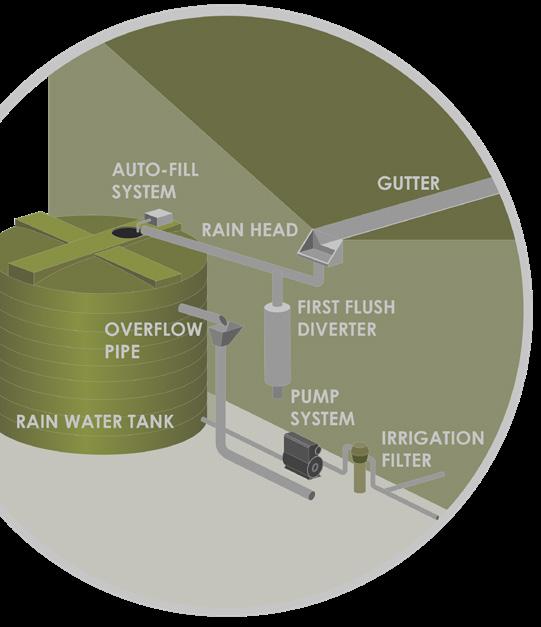 AUTO-FILL SYSTEM

GUTTER

RAIN HEAD

FIRST FLUSH DIVERTER

OVERFLOW PIPE

PUMP SYSTEM

RAIN WATER TANK

IRRIGATION FILTER