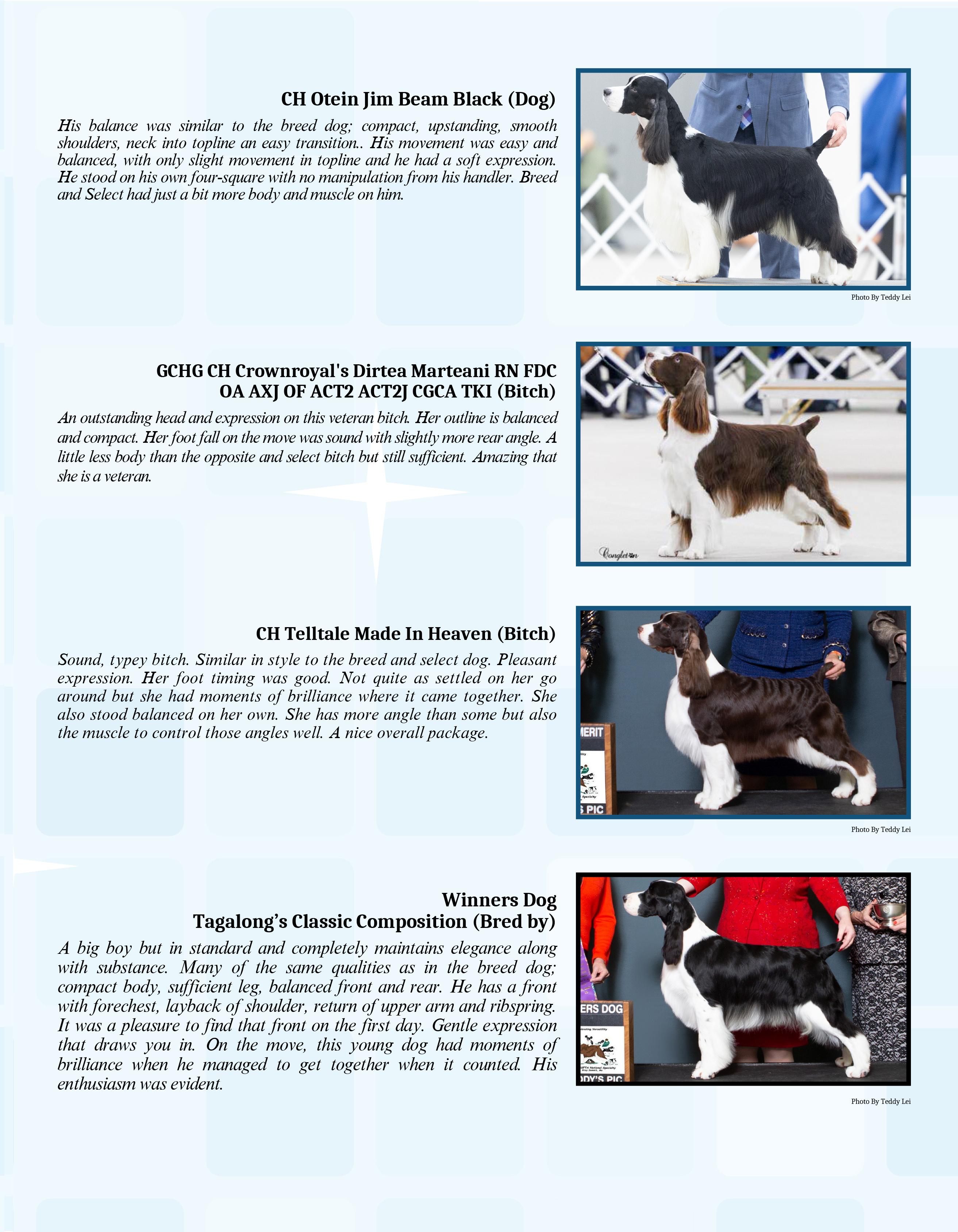 CH Otein Jim Beam Black (Dog)

His balance was similar to the breed dog; compact, upstanding, smooth shoulders, neck into topline an easy transition.. His movement was easy and balanced, with only slight movement in topline and he had a soft expression. He stood on his own four-square with no manipulation from his handler. Breed and Select had just a bit more body and muscle on him.

Photo By Teddy Lei

GCHG CH Crownroyal's Dirtea Marteani RN FDC OA AXJ OF ACT2 ACT2J CGCA TKI (Bitch)

An outstanding head and expression on this veteran bitch. Her outline is balanced and compact. Her foot fall on the move was sound with slightly more rear angle. A little less body than the opposite and select bitch but still sufficient. Amazing that she is a veteran.

Congleton

CH Telltale Made In Heaven (Bitch)

Sound, typey bitch. Similar in style to the breed and select dog. Pleasant expression. Her foot timing was good. Not quite as settled on her go around but she had moments of brilliance where it came together. She also stood balanced on her own. She has more angle than some but also the muscle to control those angles well. A nice overall package.

MERIT

S PIC

Photo By Teddy Lei

Winners Dog
Tagalong's Classic Composition (Bred by)

A big boy but in standard and completely maintains elegance along with substance. Many of the same qualities as in the breed dog; compact body, sufficient leg, balanced front and rear. He has a front with forechest, layback of shoulder, return of upper arm and ribspring. It was a pleasure to find that front on the first day. Gentle expression that draws you in. On the move, this young dog had moments of brilliance when he managed to get together when it counted. His enthusiasm was evident.

ERS DOG

DY'S PIC

Photo By Teddy Lei