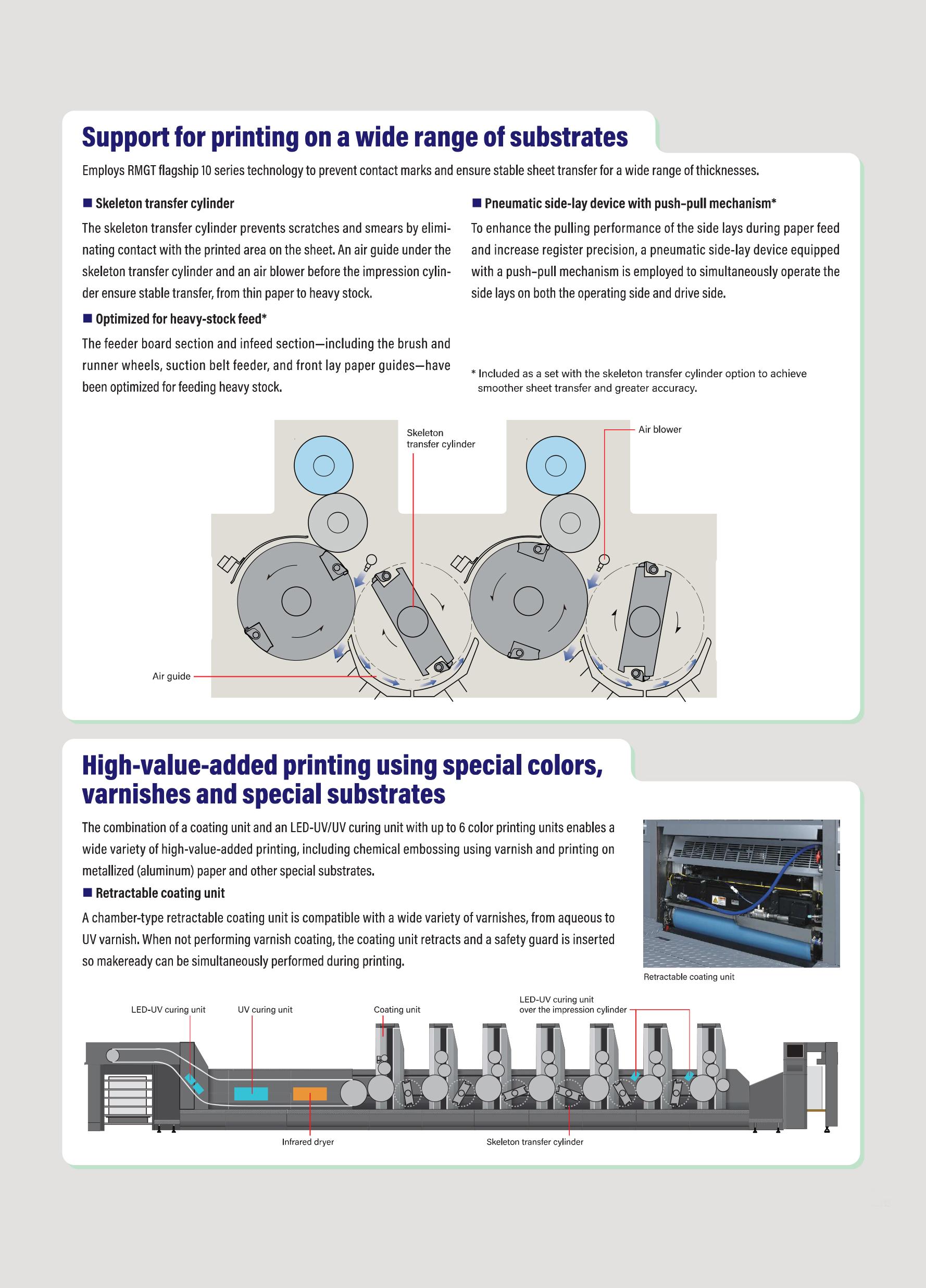 Support for printing on a wide range of substrates

Employs RMGT flagship 10 series technology to prevent contact marks and ensure stable sheet transfer for a wide range of thicknesses.

■ Skeleton transfer cylinder

The skeleton transfer cylinder prevents scratches and smears by eliminating contact with the printed area on the sheet. An air guide under the skeleton transfer cylinder and an air blower before the impression cylinder ensure stable transfer, from thin paper to heavy stock.

■ Optimized for heavy-stock feed*

The feeder board section and infeed section—including the brush and runner wheels, suction belt feeder, and front lay paper guides—have been optimized for feeding heavy stock.

■ Pneumatic side-lay device with push-pull mechanism*

To enhance the pulling performance of the side lays during paper feed and increase register precision, a pneumatic side-lay device equipped with a push-pull mechanism is employed to simultaneously operate the side lays on both the operating side and drive side.

* Included as a set with the skeleton transfer cylinder option to achieve smoother sheet transfer and greater accuracy.

Skeleton transfer cylinder

Air blower

Air guide

High-value-added printing using special colors, varnishes and special substrates

The combination of a coating unit and an LED-UV/UV curing unit with up to 6 color printing units enables a wide variety of high-value-added printing, including chemical embossing using varnish and printing on metallized (aluminum) paper and other special substrates.

■ Retractable coating unit

A chamber-type retractable coating unit is compatible with a wide variety of varnishes, from aqueous to UV varnish. When not performing varnish coating, the coating unit retracts and a safety guard is inserted so makeready can be simultaneously performed during printing.

Retractable coating unit

LED-UV curing unit

UV curing unit

Coating unit

LED-UV curing unit over the impression cylinder

Infrared dryer

Skeleton transfer cylinder