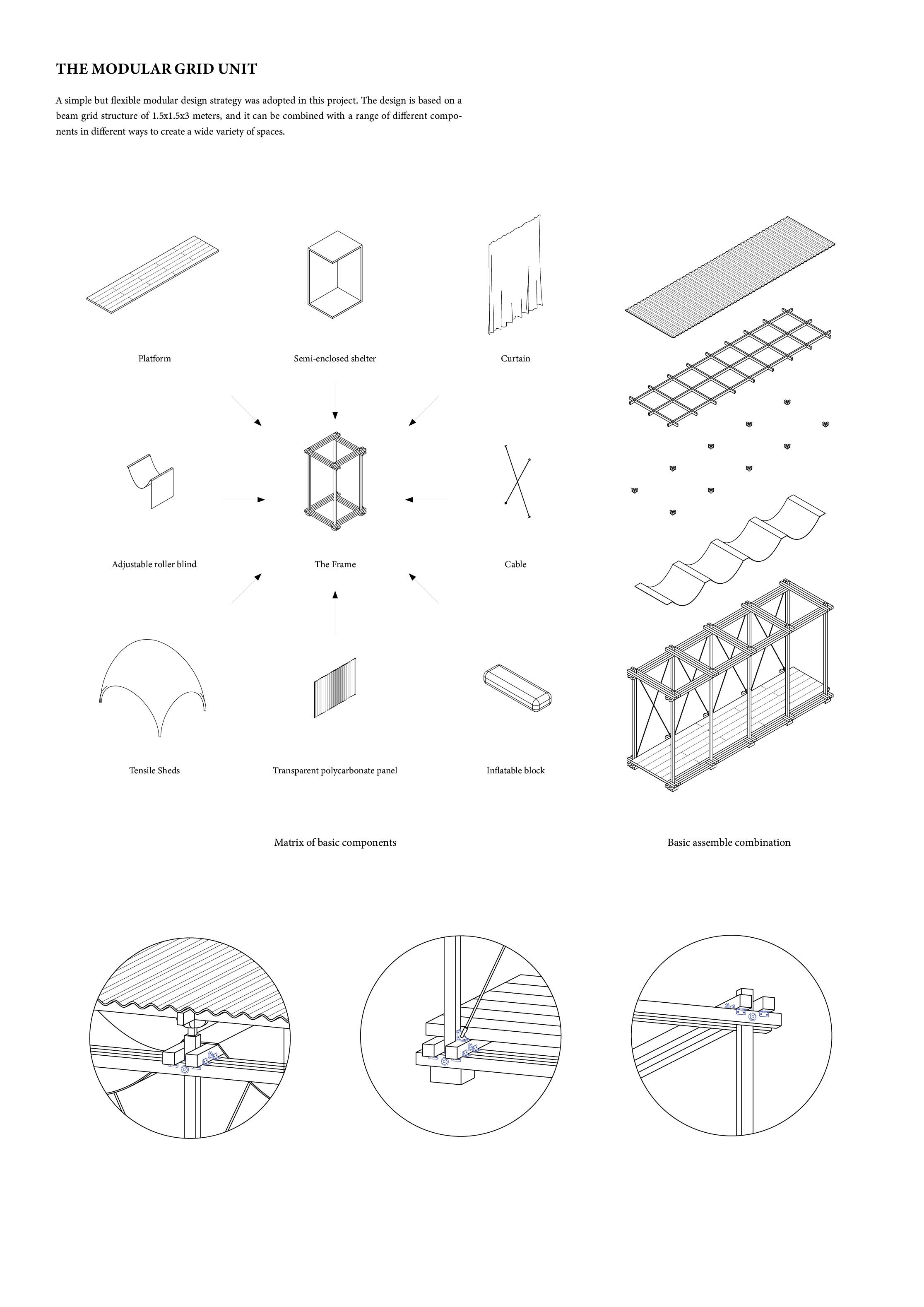 THE MODULAR GRID UNIT

A simple but flexible modular design strategy was adopted in this project. The design is based on a beam grid structure of 1.5x1.5x3 meters, and it can be combined with a range of different components in different ways to create a wide variety of spaces.

Platform

Semi-enclosed shelter

Curtain

Adjustable roller blind

The Frame

Cable

Tensile Sheds

Transparent polycarbonate panel

Inflatable block

Matrix of basic components

Basic assemble combination