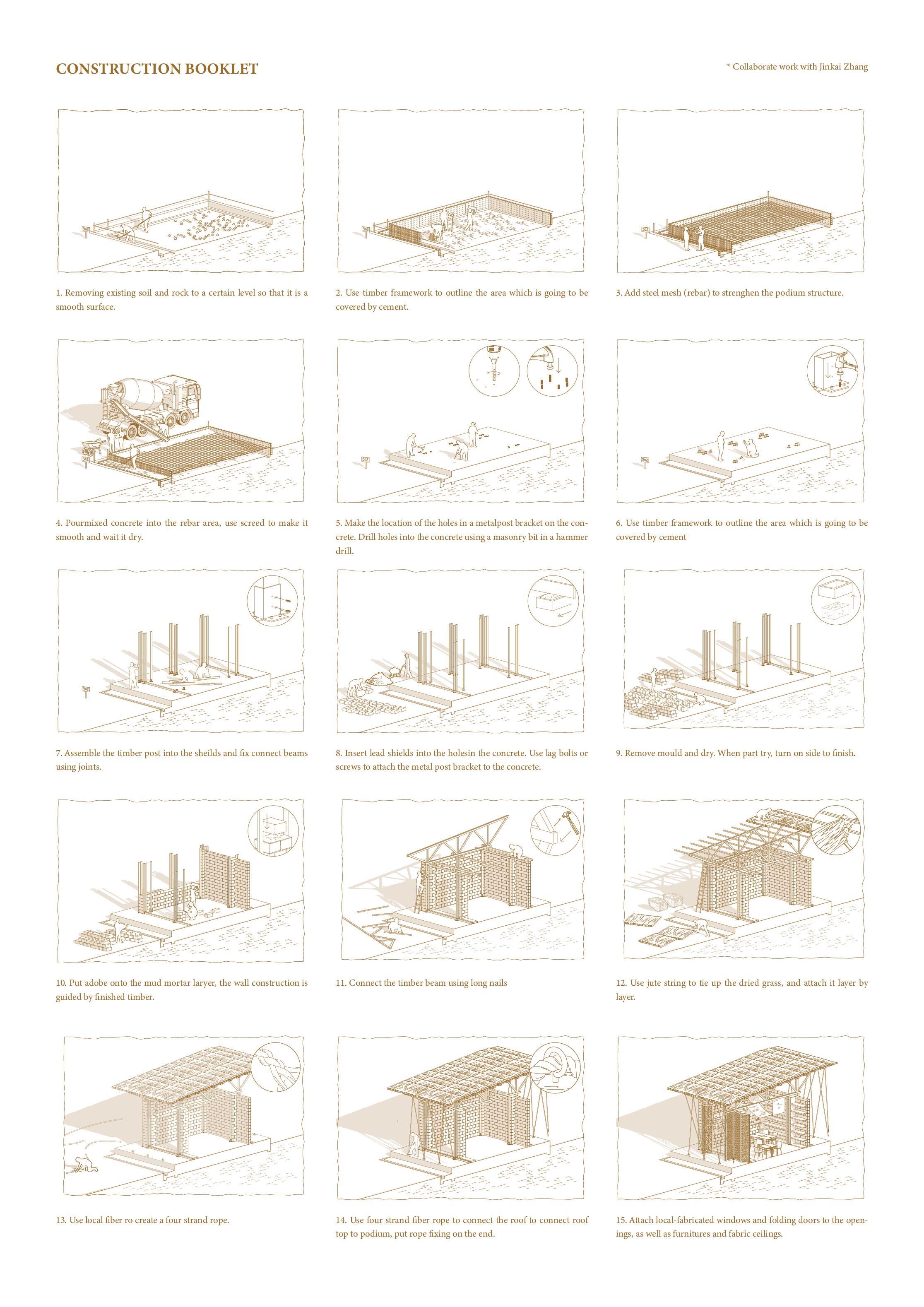 CONSTRUCTION BOOKLET

* Collaborate work with Jinkai Zhang

1. Removing existing soil and rock to a certain level so that it is a smooth surface.

2. Use timber framework to outline the area which is going to be covered by cement.

3. Add steel mesh (rebar) to strenghen the podium structure.

4. Pourmixed concrete into the rebar area, use screed to make it smooth and wait it dry.

5. Make the location of the holes in a metalpost bracket on the concrete. Drill holes into the concrete using a masonry bit in a hammer drill.

6. Use timber framework to outline the area which is going to be covered by cement

7. Assemble the timber post into the sheilds and fix connect beams using joints.

8. Insert lead shields into the holesin the concrete. Use lag bolts or screws to attach the metal post bracket to the concrete.

9. Remove mould and dry. When part try, turn on side to finish.

10. Put adobe onto the mud mortar laryer, the wall construction is guided by finished timber.

11. Connect the timber beam using long nails

12. Use jute string to tie up the dried grass, and attach it layer by layer.

13. Use local fiber ro create a four strand rope.

14. Use four strand fiber rope to connect the roof to connect roof top to podium, put rope fixing on the end.

15. Attach local-fabricated windows and folding doors to the openings, as well as furnitures and fabric ceilings.