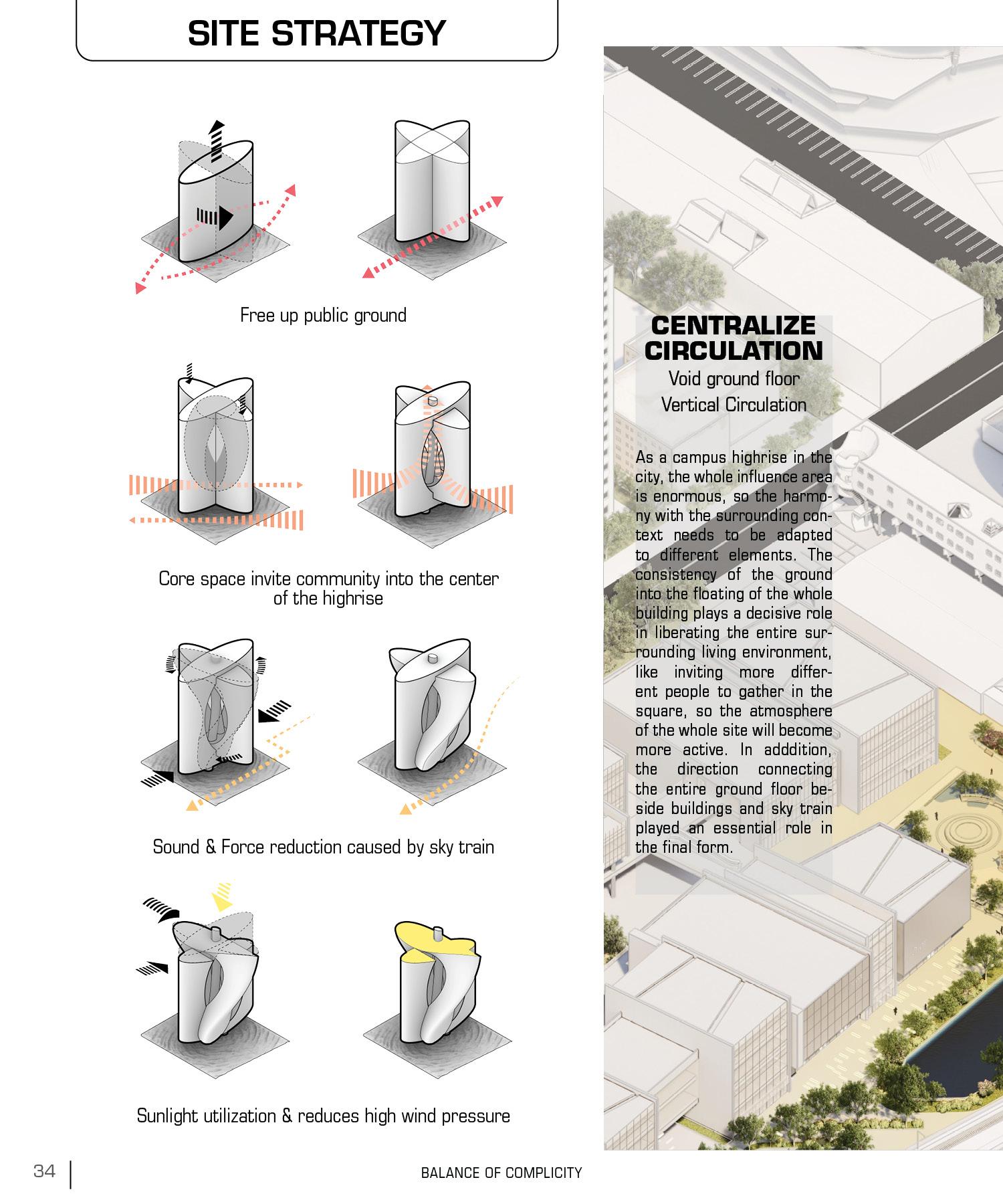 SITE STRATEGY

Free up public ground

Core space invite community into the center of the highrise

Sound & Force reduction caused by sky train

Sunlight utilization & reduces high wind pressure

CENTRALIZE CIRCULATION

Void ground floor

Vertical Circulation

As a campus highrise in the city, the whole influence area is enormous, so the harmony with the surrounding context needs to be adapted to different elements. The consistency of the ground into the floating of the whole building plays a decisive role in liberating the entire surrounding living environment, like inviting more different people to gather in the square, so the atmosphere of the whole site will become more active. In adddition, the direction connecting the entire ground floor beside buildings and sky train played an essential role in the final form.

34

BALANCE OF COMPLICITY