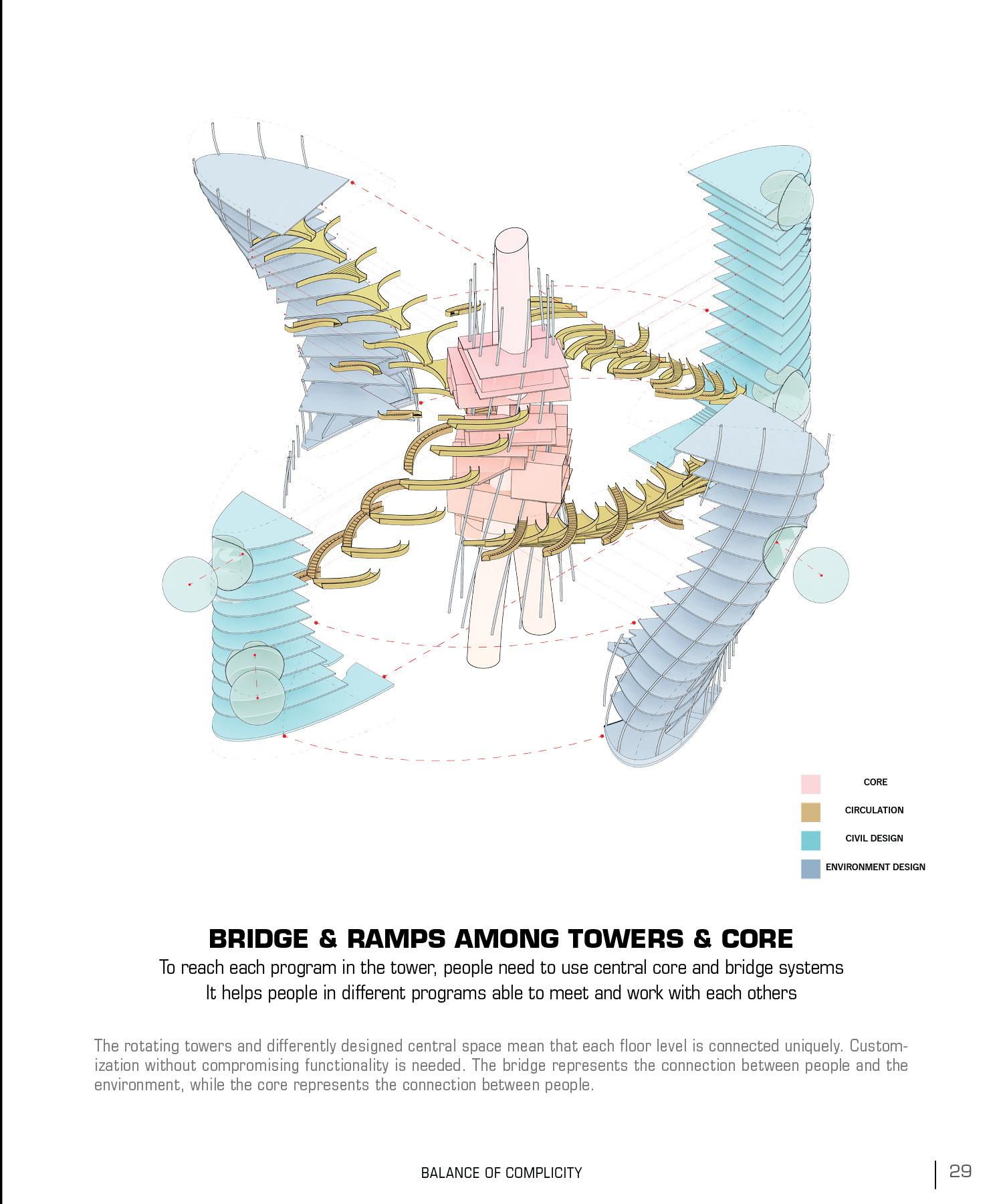 CORE
CIRCULATION
CIVIL DESIGN
ENVIRONMENT DESIGN

BRIDGE & RAMPS AMONG TOWERS & CORE
To reach each program in the tower, people need to use central core and bridge systems
It helps people in different programs able to meet and work with each others

The rotating towers and differently designed central space mean that each floor level is connected uniquely. Customization without compromising functionality is needed. The bridge represents the connection between people and the environment, while the core represents the connection between people.

BALANCE OF COMPLICITY
29