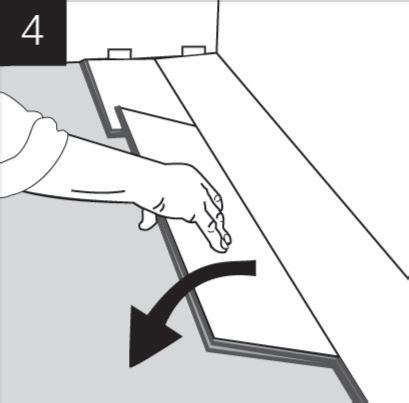 4