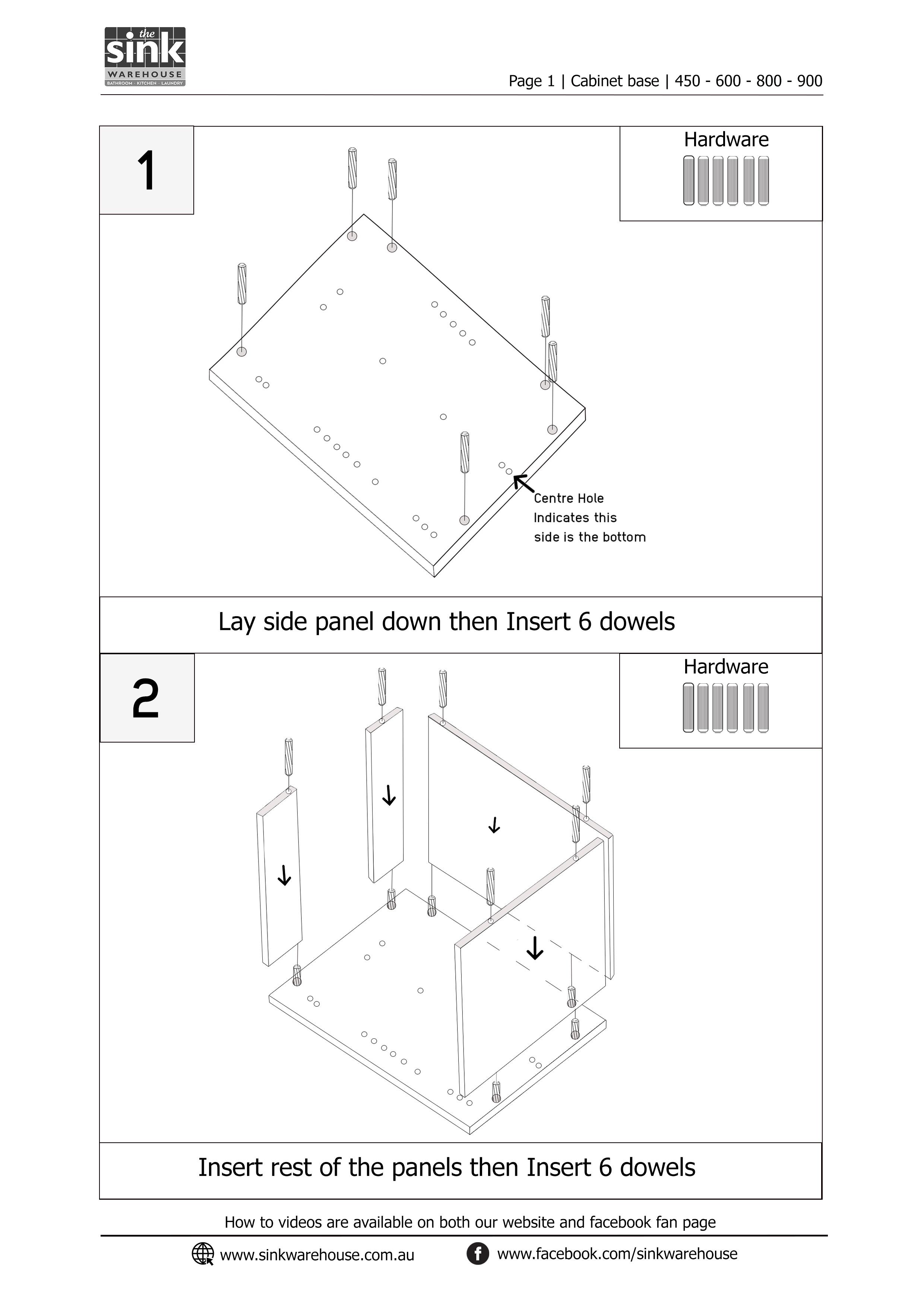 the sink WAREHOUSE BATHROOM · KITCHEN · LAUNDRY

Page 1 | Cabinet base | 450 - 600 - 800 - 900

1

Hardware

Centre Hole Indicates this side is the bottom

Lay side panel down then Insert 6 dowels

2

Hardware

Insert rest of the panels then Insert 6 dowels

How to videos are available on both our website and facebook fan page

www.sinkwarehouse.com.au

www.facebook.com/sinkwarehouse