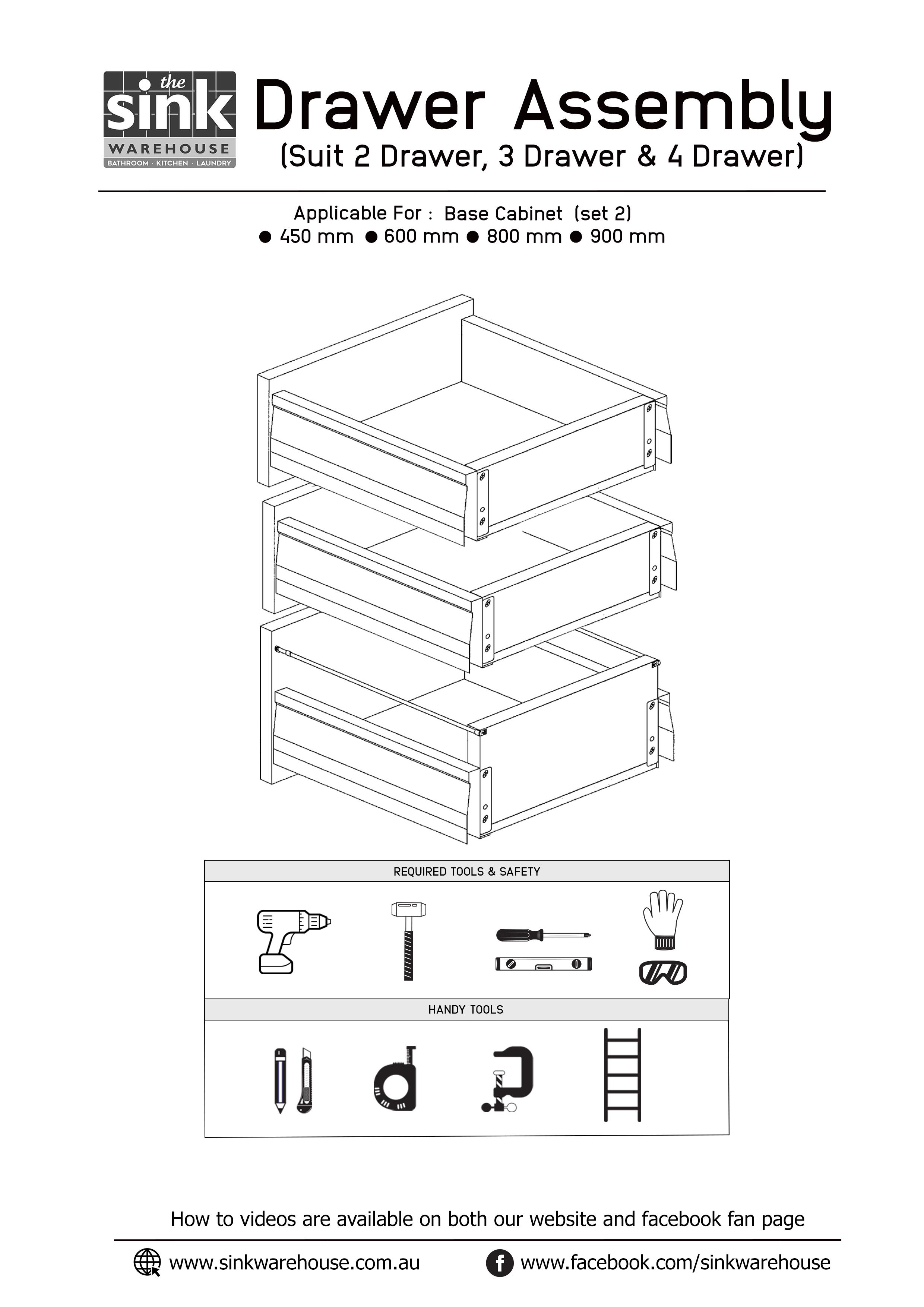 the sink WAREHOUSE
BATHROOM · KITCHEN · LAUNDRY

Drawer Assembly
(Suit 2 Drawer, 3 Drawer & 4 Drawer)

Applicable For : Base Cabinet (set 2)
● 450 mm ● 600 mm ● 800 mm ● 900 mm

REQUIRED TOOLS & SAFETY

HANDY TOOLS

How to videos are available on both our website and facebook fan page

www.sinkwarehouse.com.au

www.facebook.com/sinkwarehouse