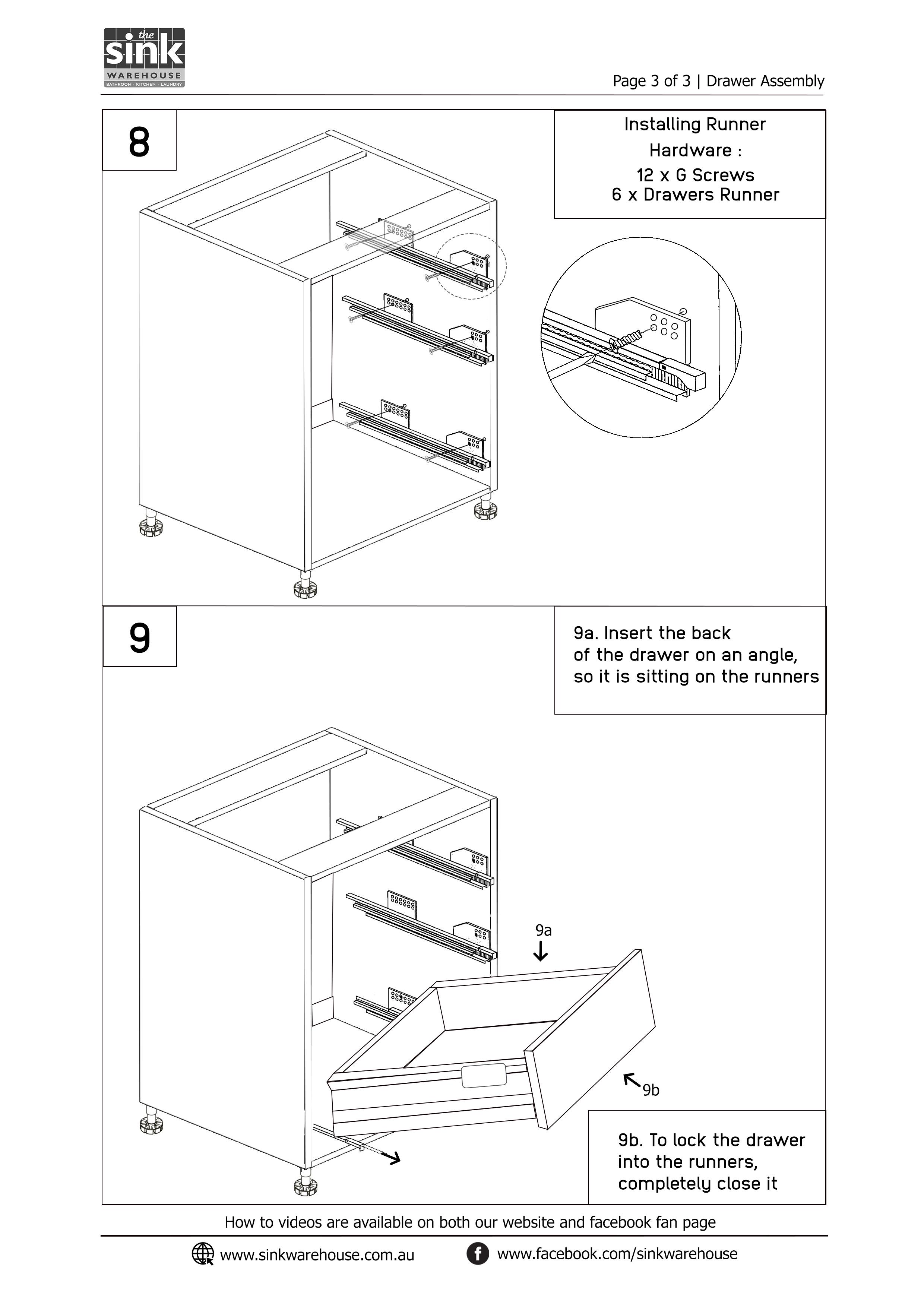 the sink WAREHOUSE BATHROOM · KITCHEN · LAUNDRY

Page 3 of 3 | Drawer Assembly

8

Installing Runner
Hardware :
12 x G Screws
6 x Drawers Runner

9

9a. Insert the back of the drawer on an angle, so it is sitting on the runners

9a

9b

9b. To lock the drawer into the runners, completely close it

How to videos are available on both our website and facebook fan page

www.sinkwarehouse.com.au

www.facebook.com/sinkwarehouse