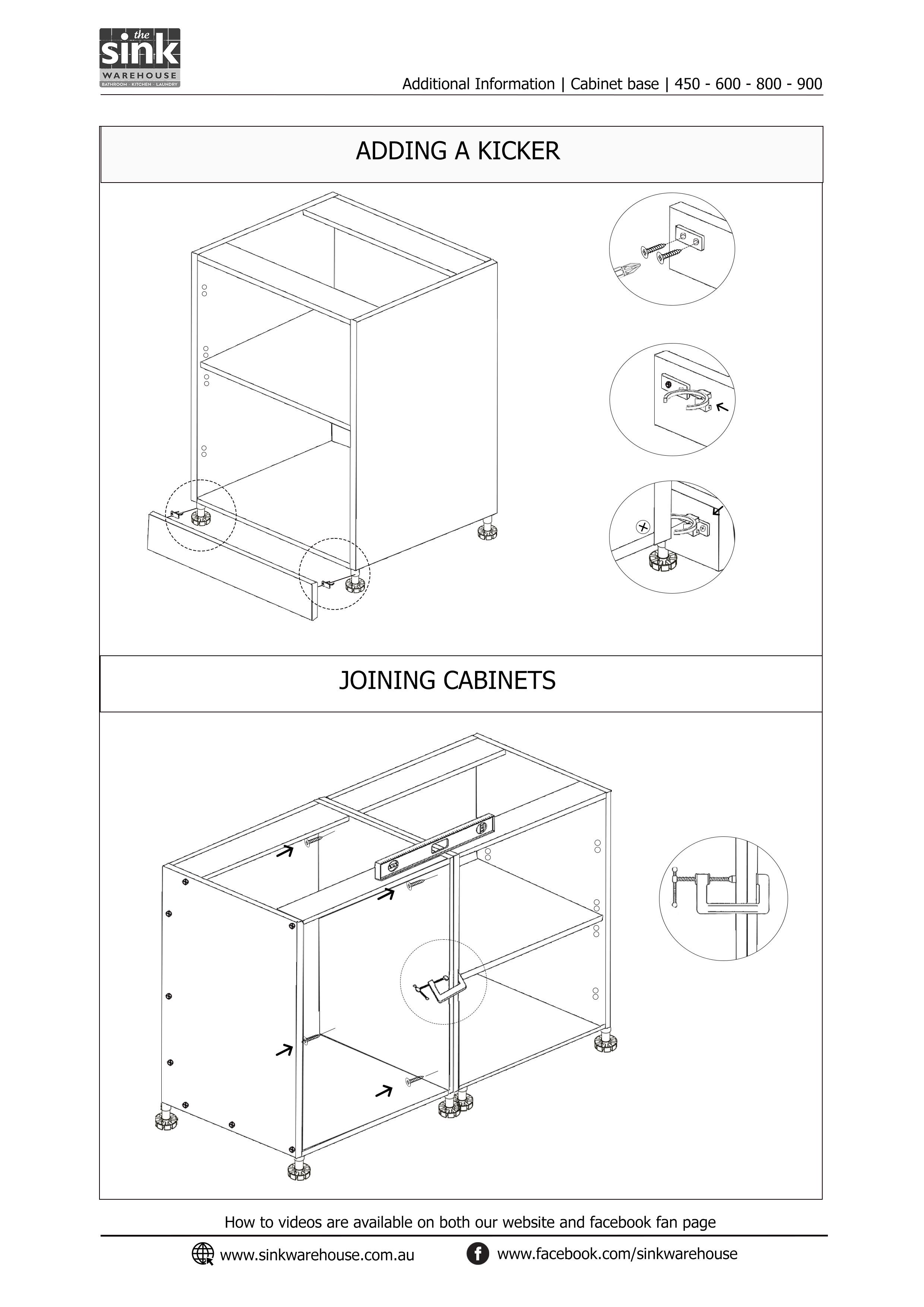 the sink WAREHOUSE BATHROOM · KITCHEN · LAUNDRY

Additional Information | Cabinet base | 450 - 600 - 800 - 900

ADDING A KICKER

JOINING CABINETS

How to videos are available on both our website and facebook fan page

www.sinkwarehouse.com.au

www.facebook.com/sinkwarehouse